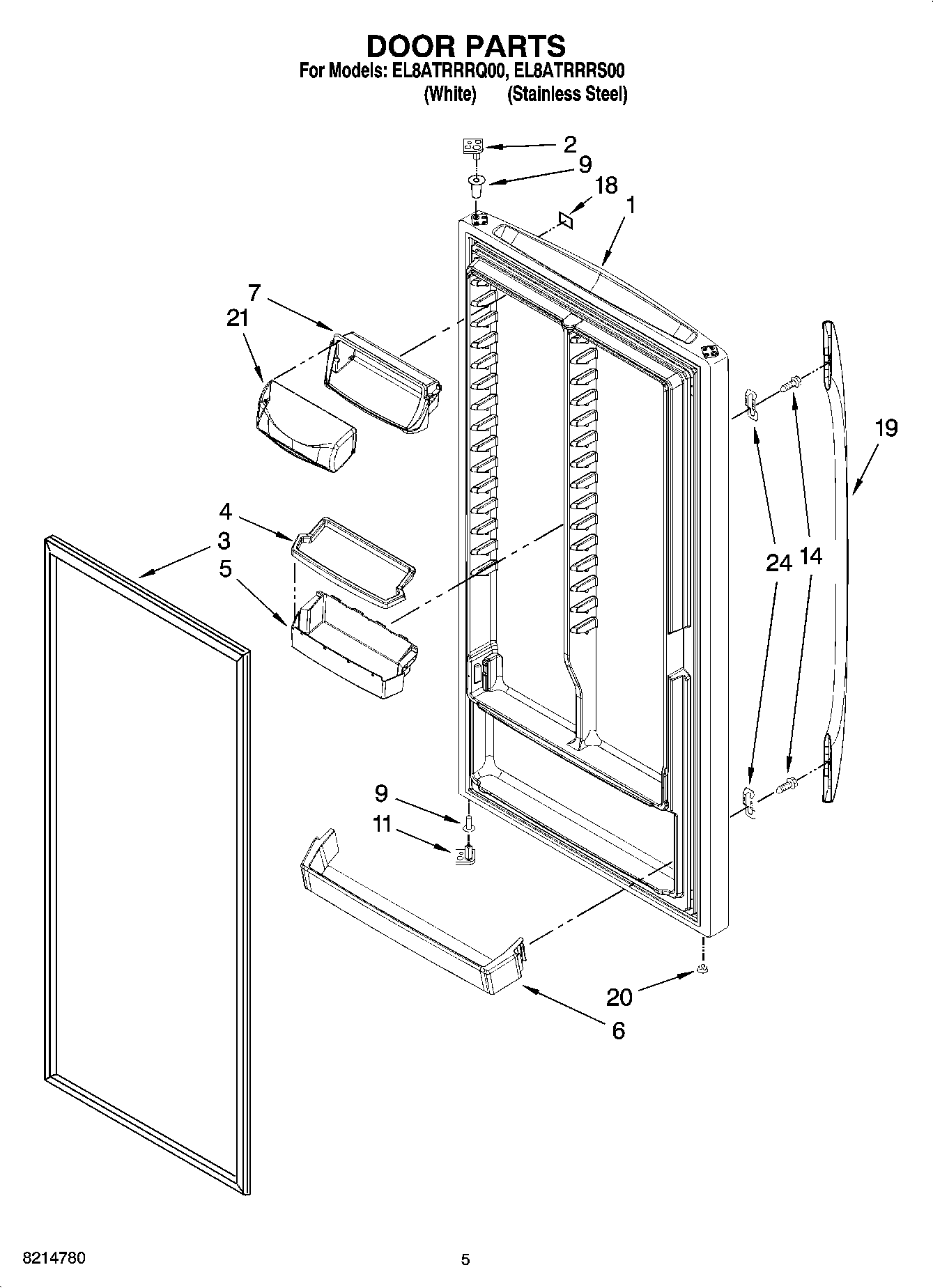 DOOR PARTS
For Models: EL8ATRRRQ00, EL8ATRRRS00
(White) (Stainless Steel)

2
9
18
1
7
21
19
4
3
5
24
14
9
11
20
6

8214780

5