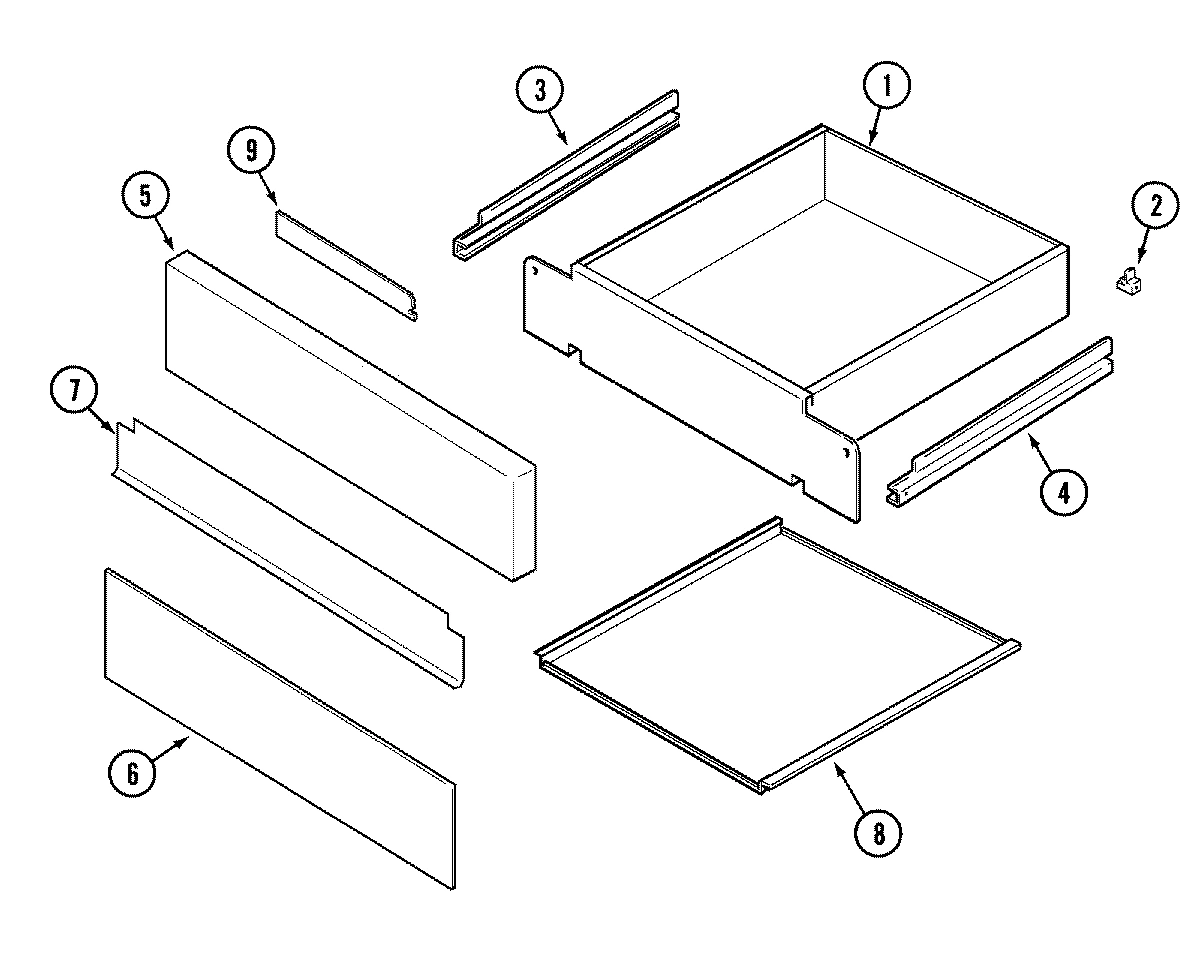 3
1
9
5
2
7
4
6
8