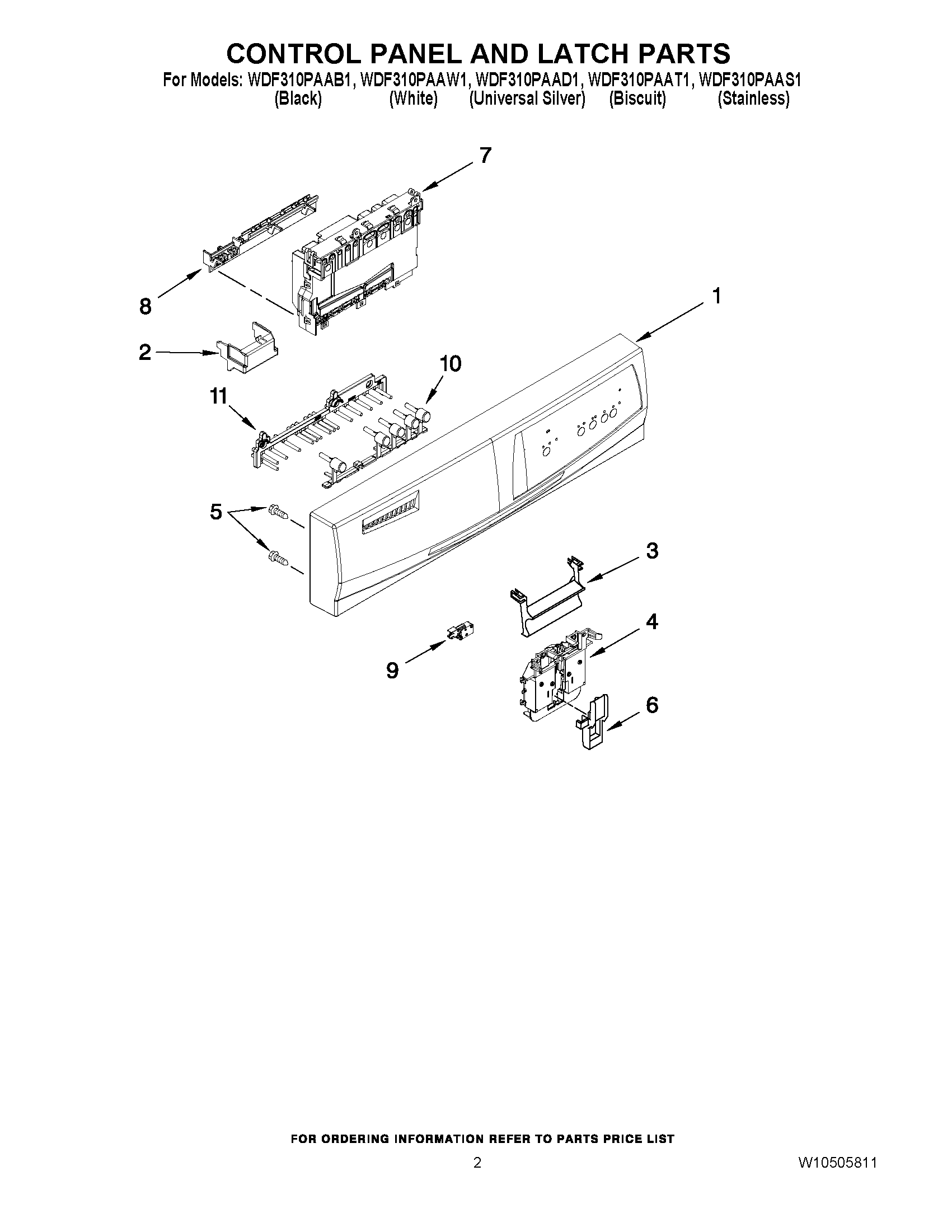 CONTROL PANEL AND LATCH PARTS

For Models: WDF310PAAB1, WDF310PAAW1, WDF310PAAD1, WDF310PAAT1, WDF310PAAS1
(Black) (White) (Universal Silver) (Biscuit) (Stainless)

7

8

1

2

10

11

5

3

4

9

6

FOR ORDERING INFORMATION REFER TO PARTS PRICE LIST

2

W10505811