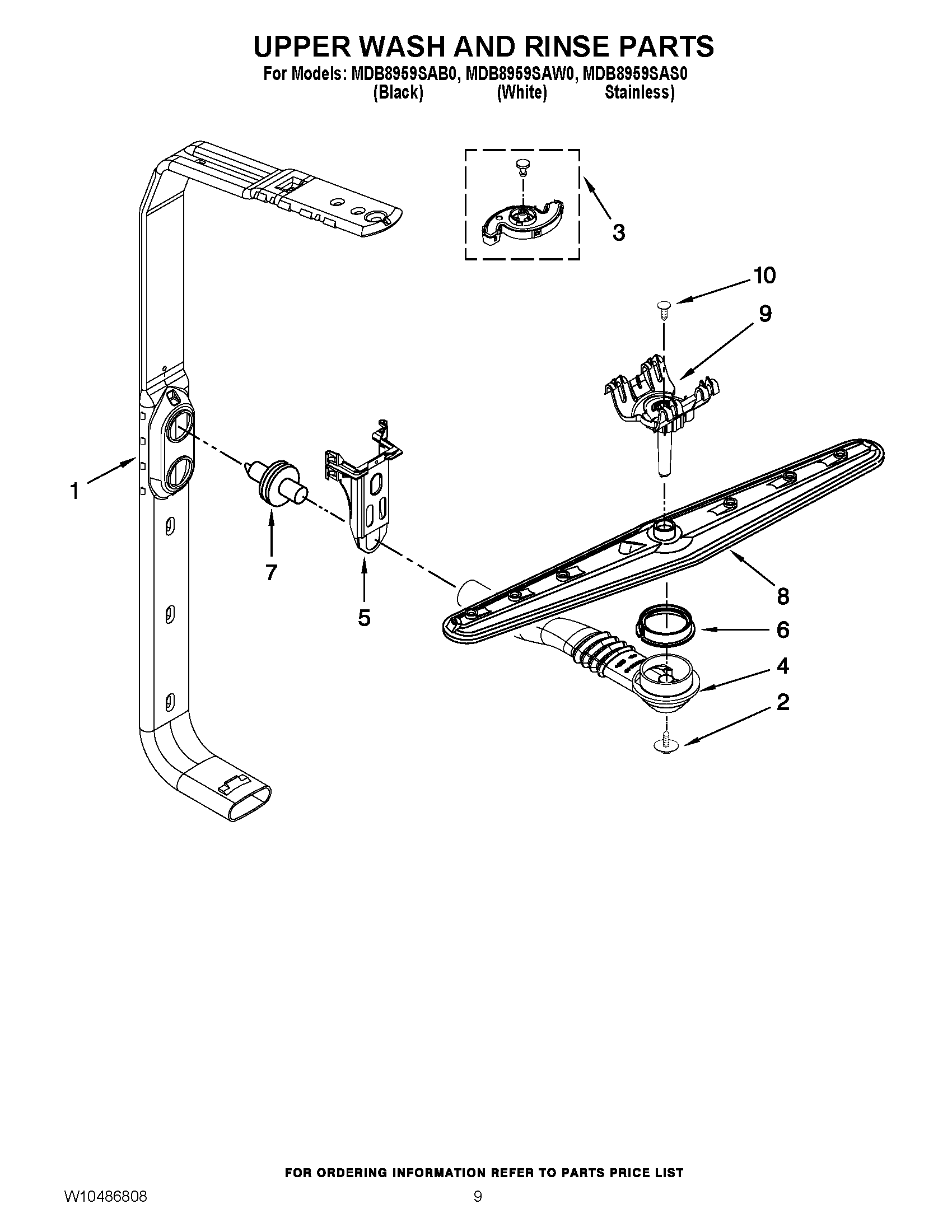 UPPER WASH AND RINSE PARTS

For Models: MDB8959SAB0, MDB8959SAW0, MDB8959SAS0
(Black) (White) Stainless)

3

10

9

1

7

5

8

6

4

2

FOR ORDERING INFORMATION REFER TO PARTS PRICE LIST

W10486808

9