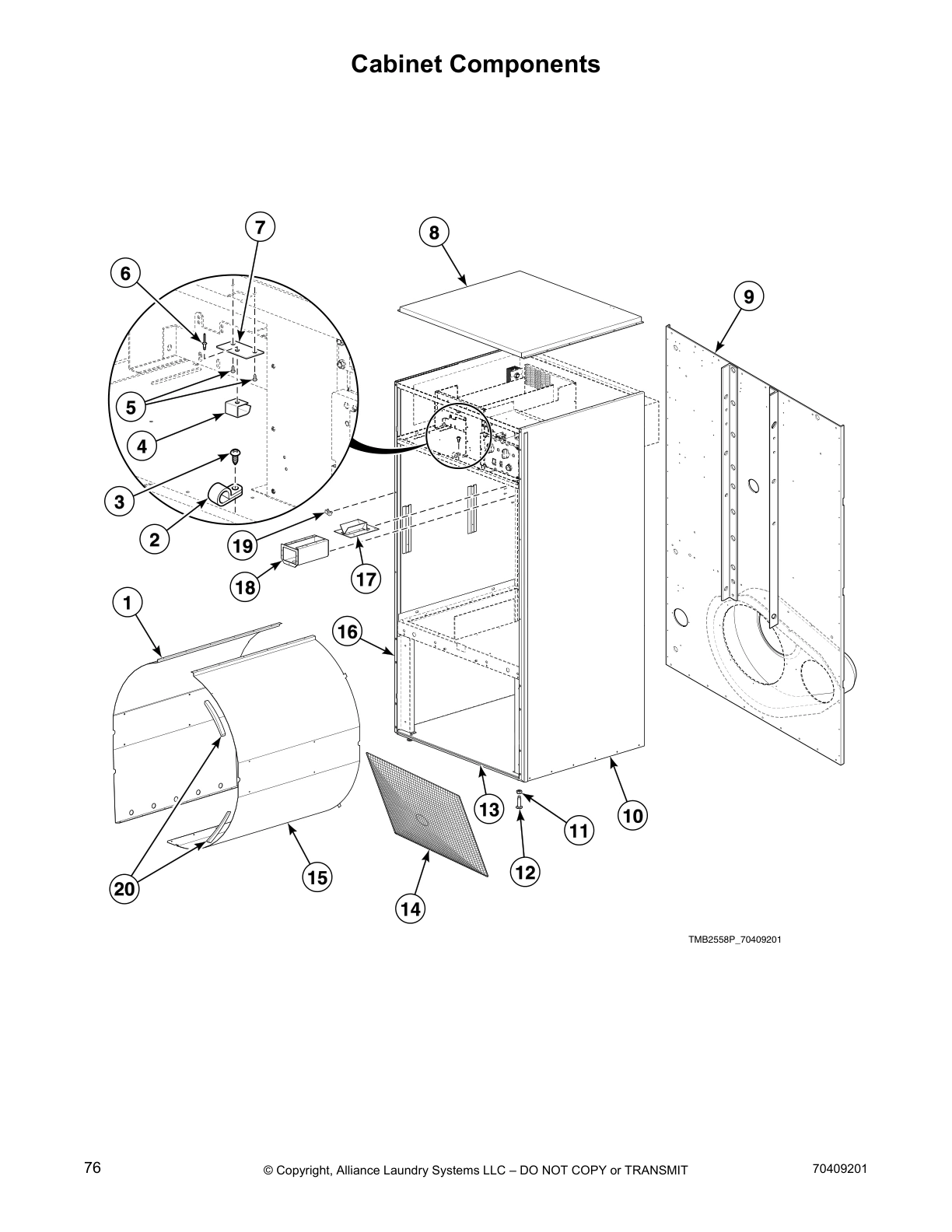 Cabinet Components

7
8
6
9
5
4
3
2
19
17
18
1
16
13
11
10
12
15
20
14

TMB2558P_70409201

76

© Copyright, Alliance Laundry Systems LLC – DO NOT COPY or TRANSMIT

70409201