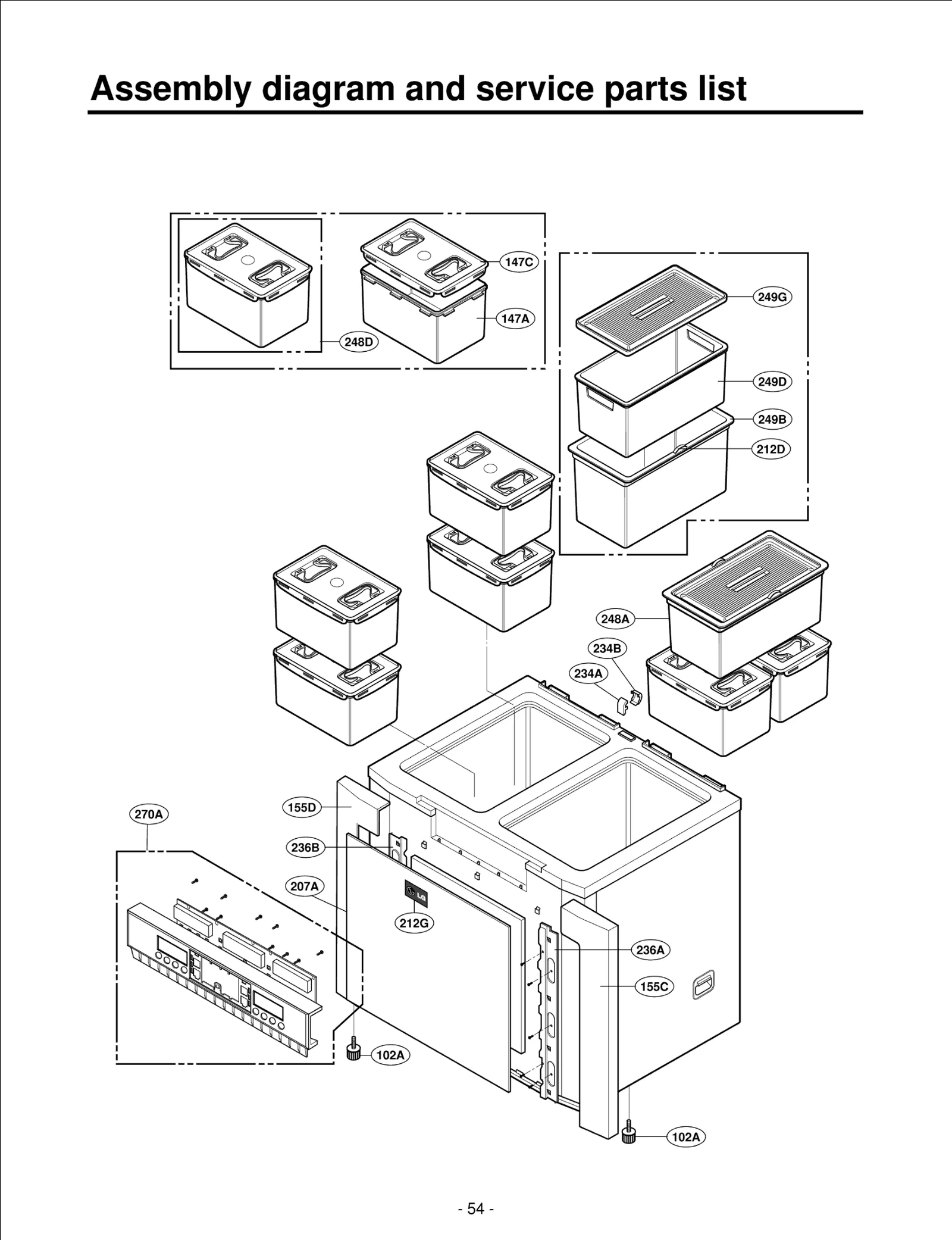 Assembly diagram and service parts list

147C
147A
248D
249G
249D
249B
212D
248A
234B
234A
155D
270A
236B
207A
LG
212G
236A
155C
102A
102A

- 54 -