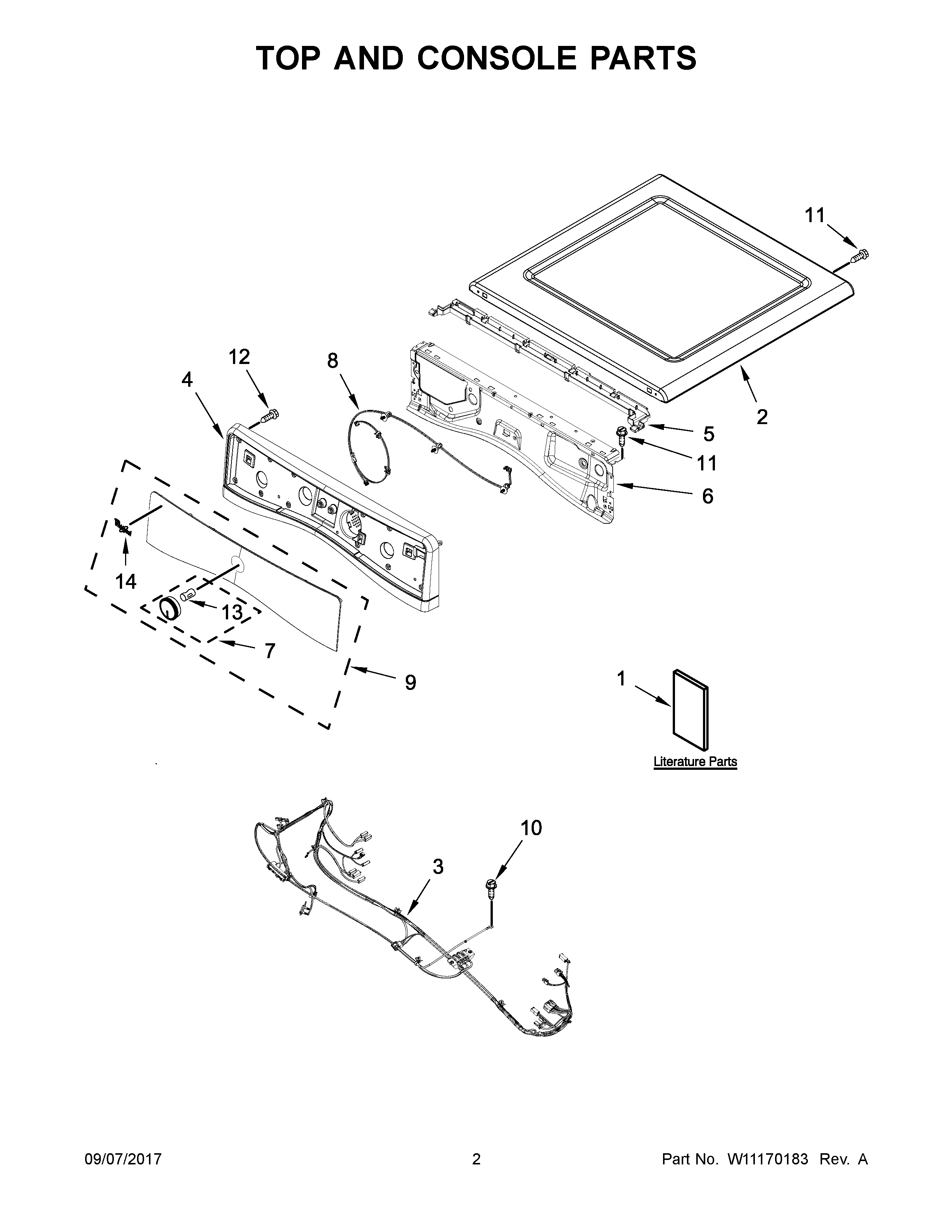 TOP AND CONSOLE PARTS

11

12

8

4

2

5

11

6

14

13

7

9

1

Literature Parts

10

3

09/07/2017

2

Part No. W11170183 Rev. A