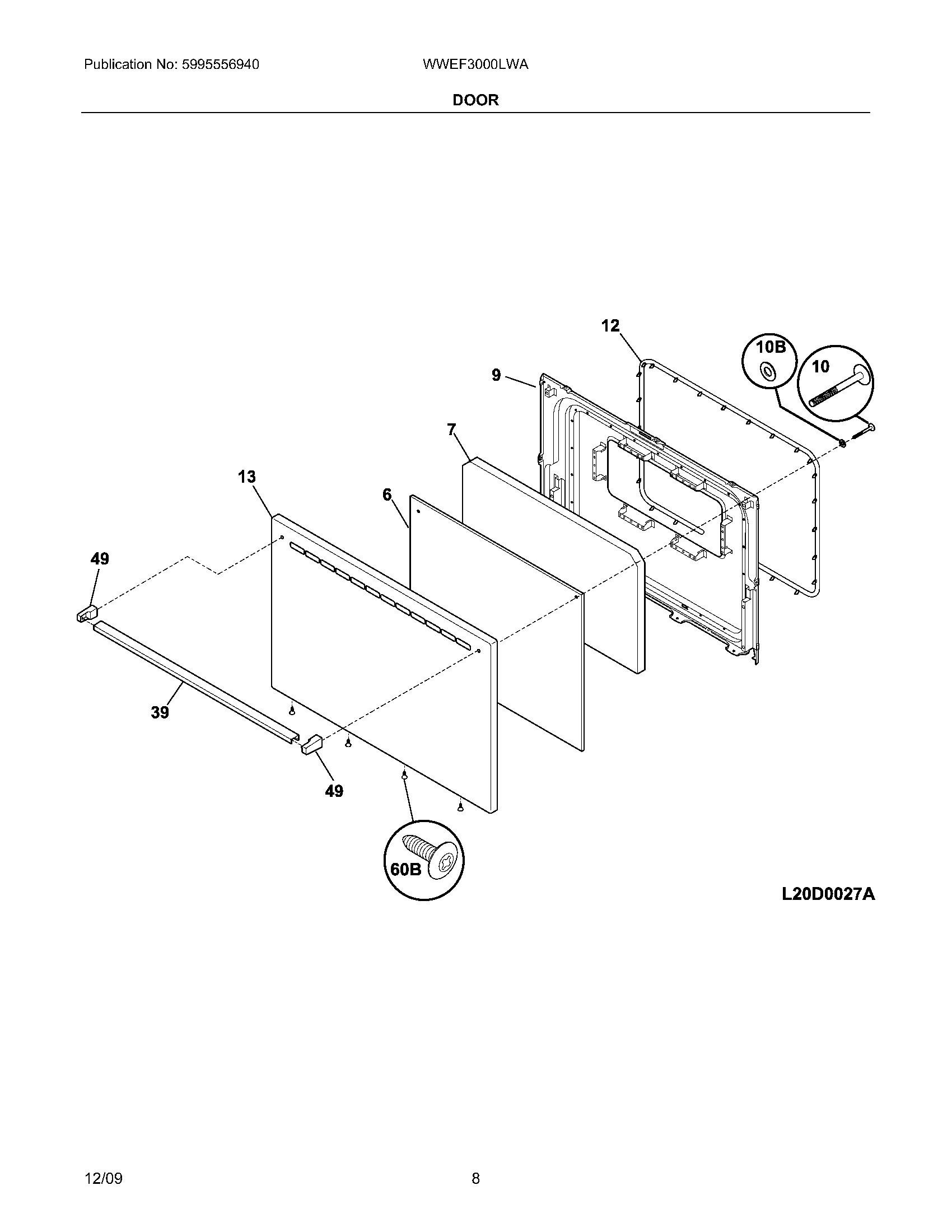 Publication No: 5995556940

WWEF3000LWA

DOOR

12

10B

10

9

7

13

6

49

39

49

60B

L20D0027A

12/09

8