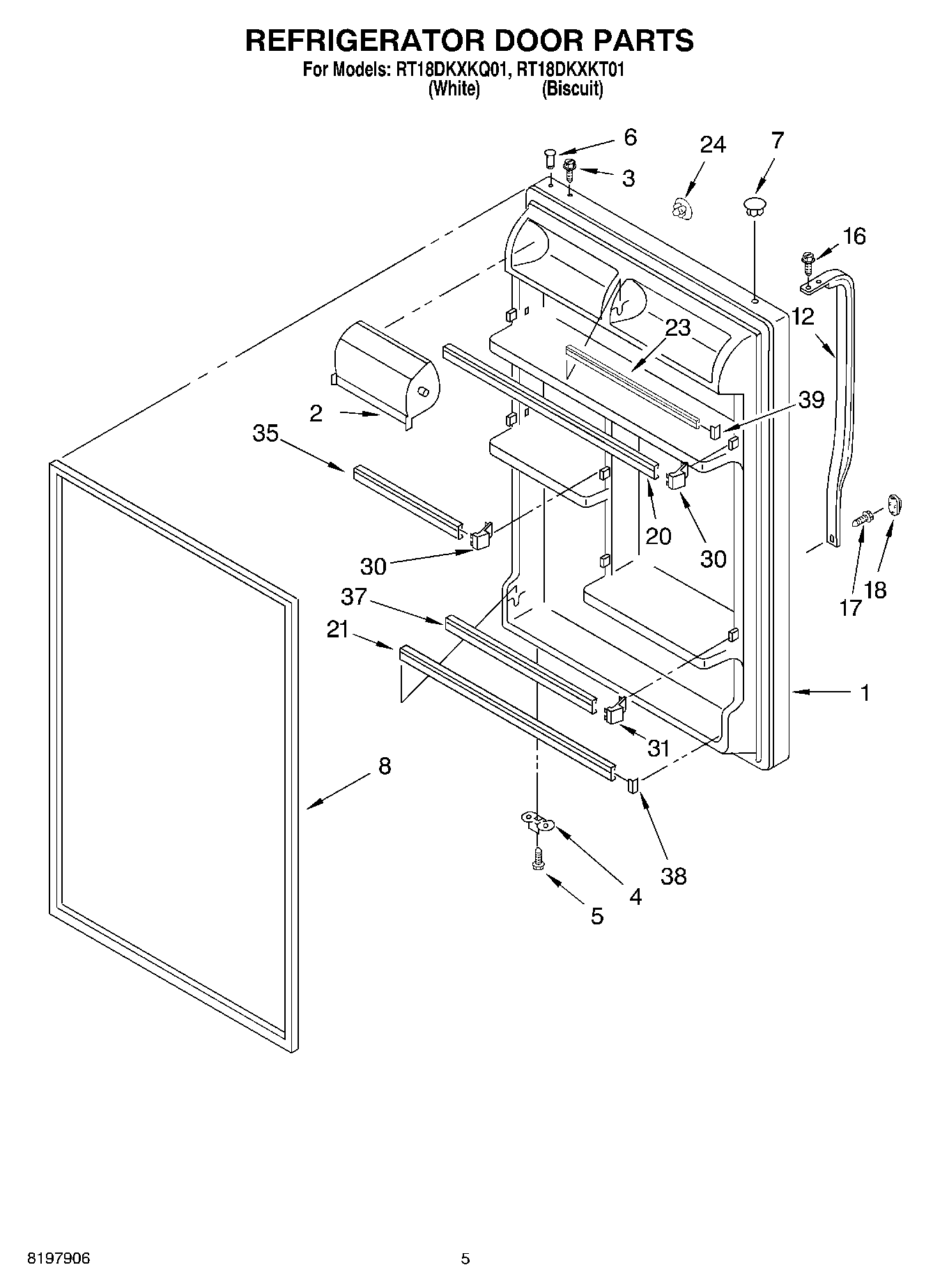 REFRIGERATOR DOOR PARTS
For Models: RT18DKXKQ01, RT18DKXKT01
(White) (Biscuit)

6
24
7
3
16
12
23
39
2
35
20
30
30
17
18
37
21
1
31
8
38
4
5

8197906
5