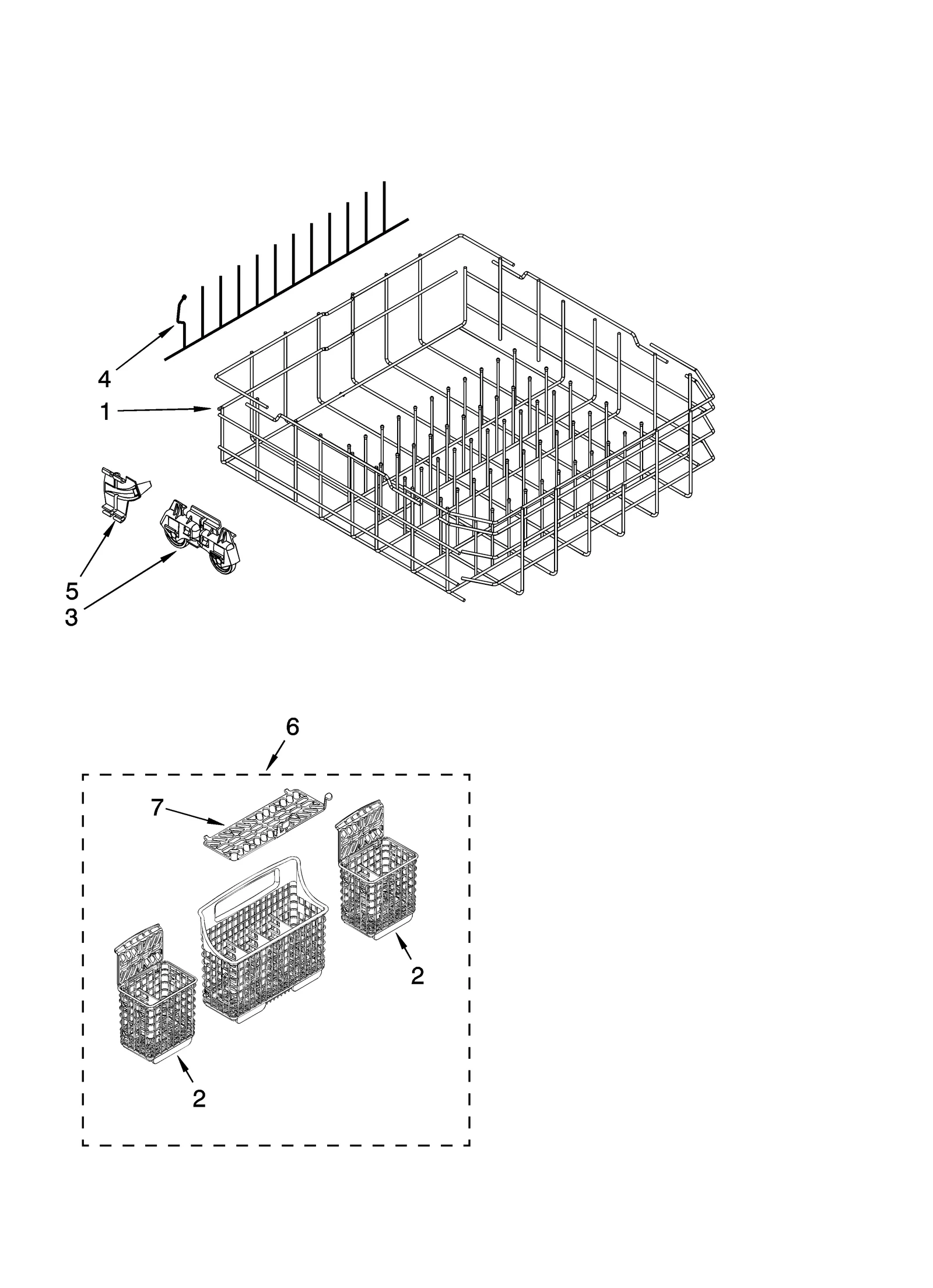 4
1
5
3
6
7
2
2