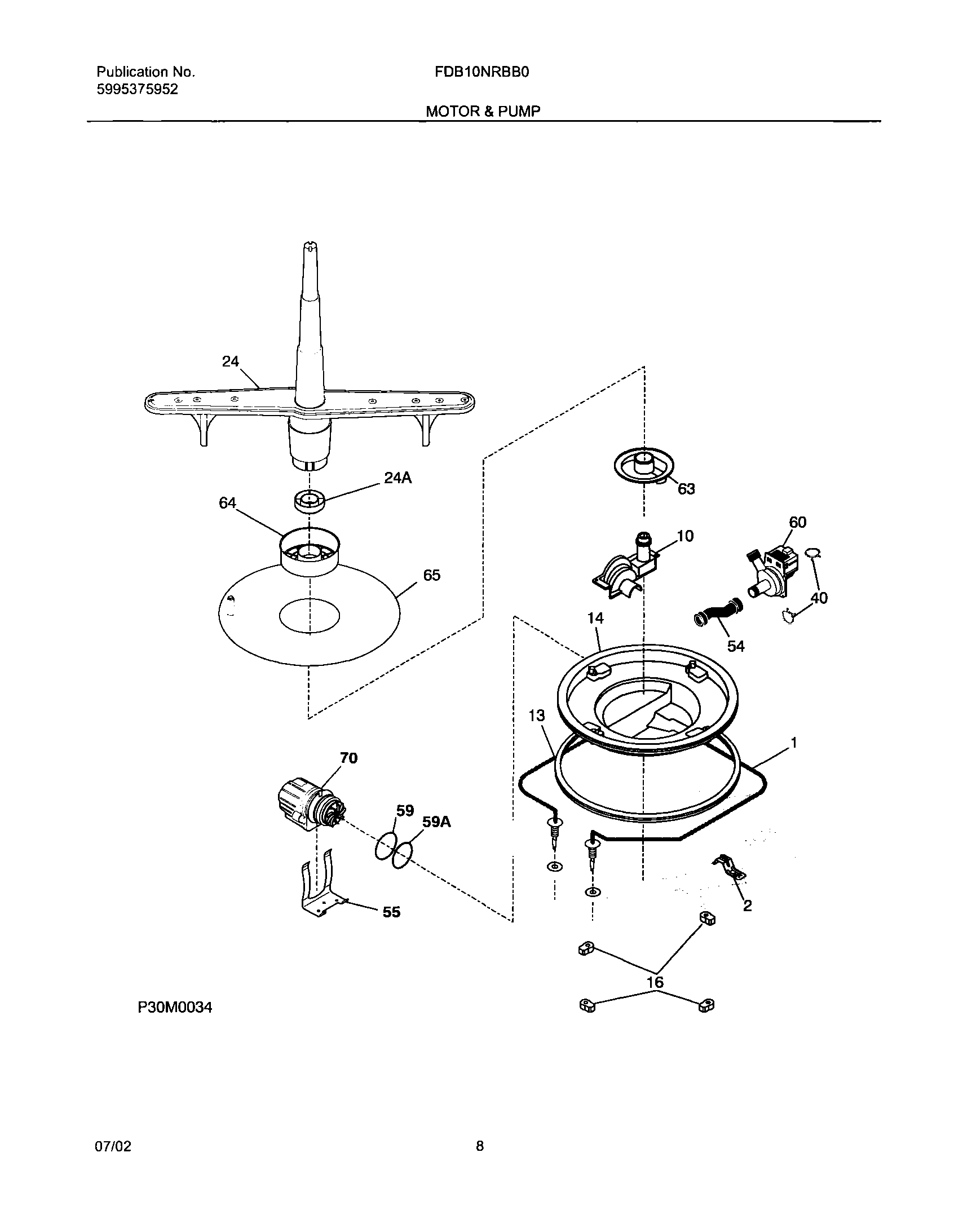 Publication No.
5995375952

FDB10NRBB0

MOTOR & PUMP

24
24A
64
65
63
10
60
40
54
14
13
1
70
59
59A
55
2
16

P30M0034

07/02

8