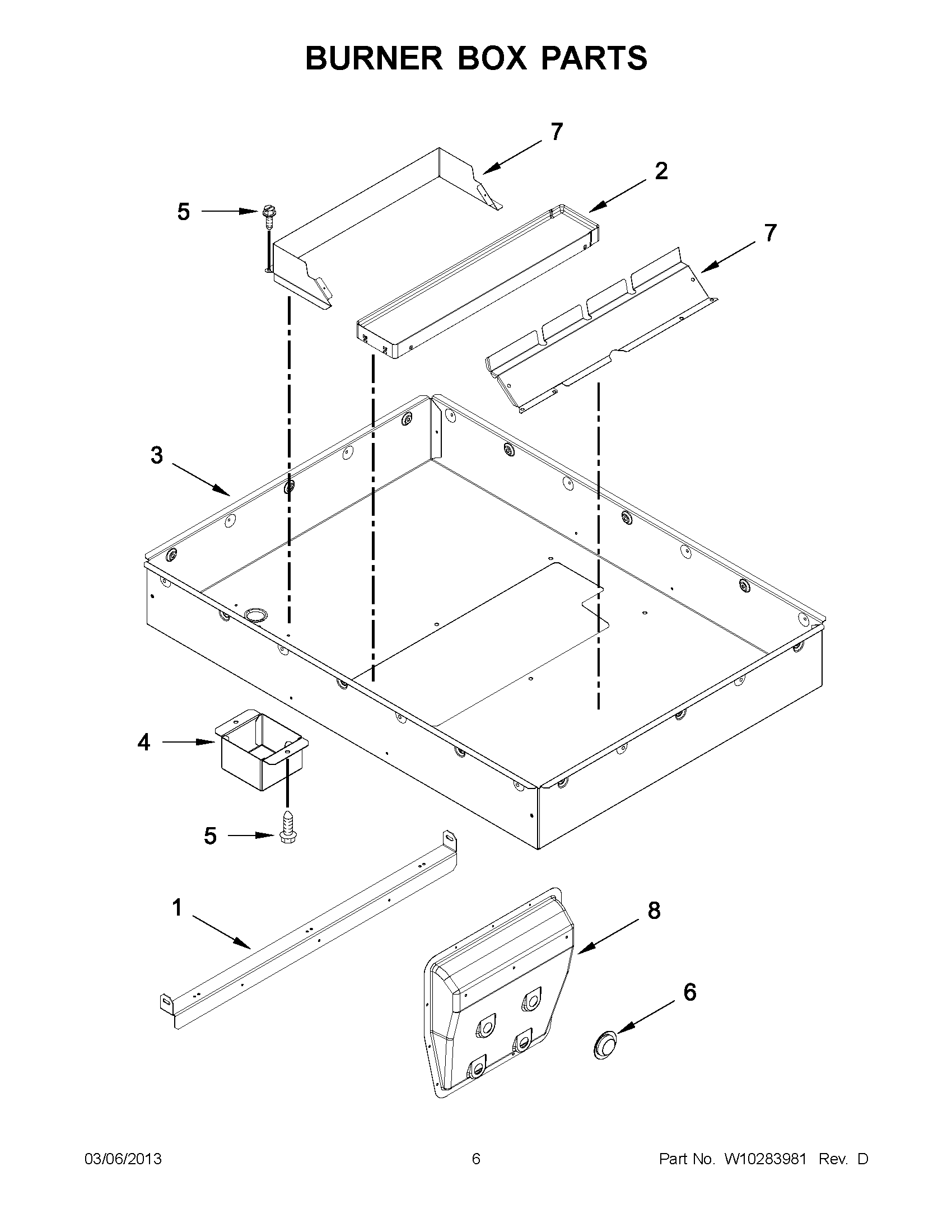 BURNER BOX PARTS

7

2

5

7

3

4

5

1

8

6

03/06/2013

6

Part No. W10283981 Rev. D