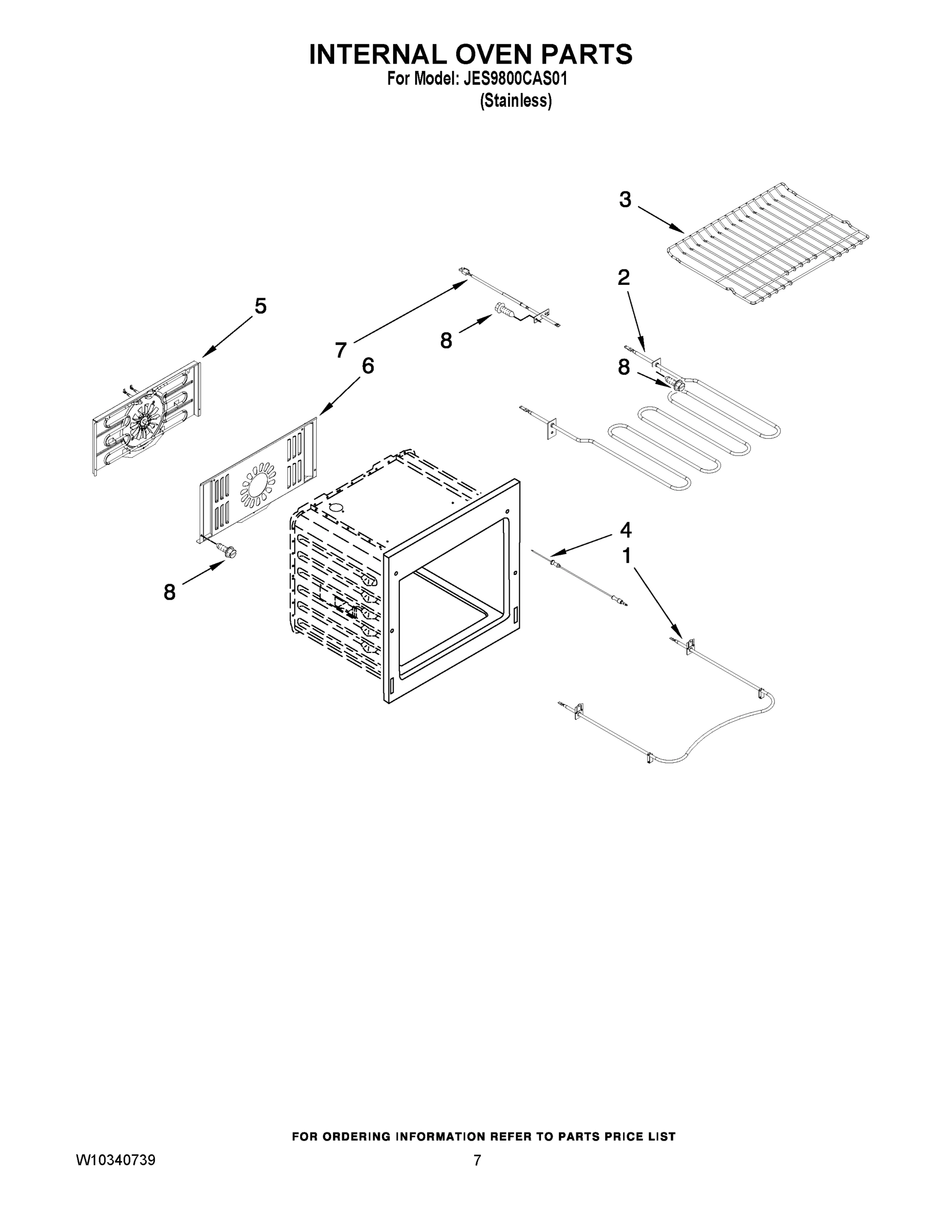 INTERNAL OVEN PARTS
For Model: JES9800CAS01
(Stainless)

3
2
5
7
8
8
6
4
1
8

FOR ORDERING INFORMATION REFER TO PARTS PRICE LIST

W10340739
7