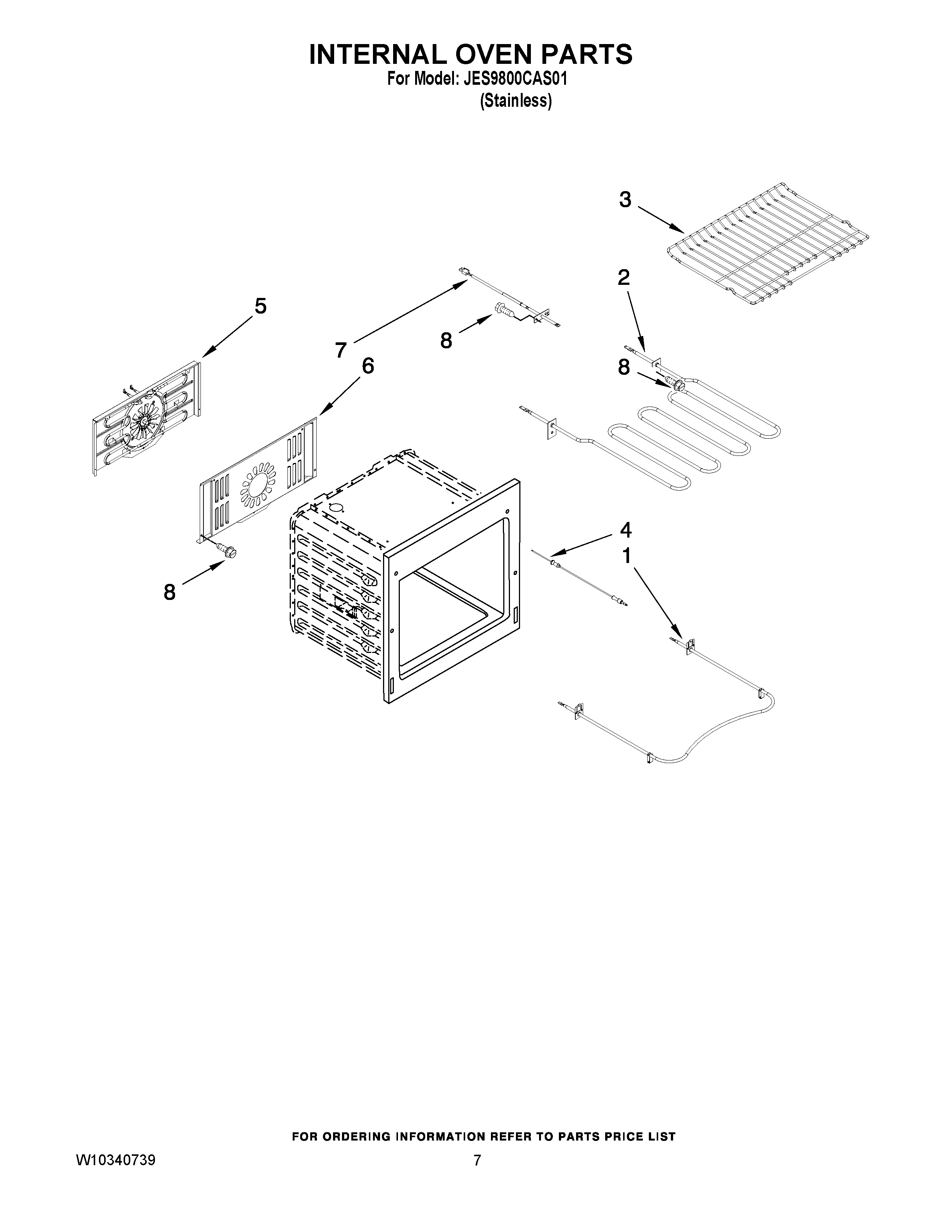 INTERNAL OVEN PARTS
For Model: JES9800CAS01
(Stainless)

3

2

5

7

8

8

6

4

1

8

FOR ORDERING INFORMATION REFER TO PARTS PRICE LIST

W10340739

7