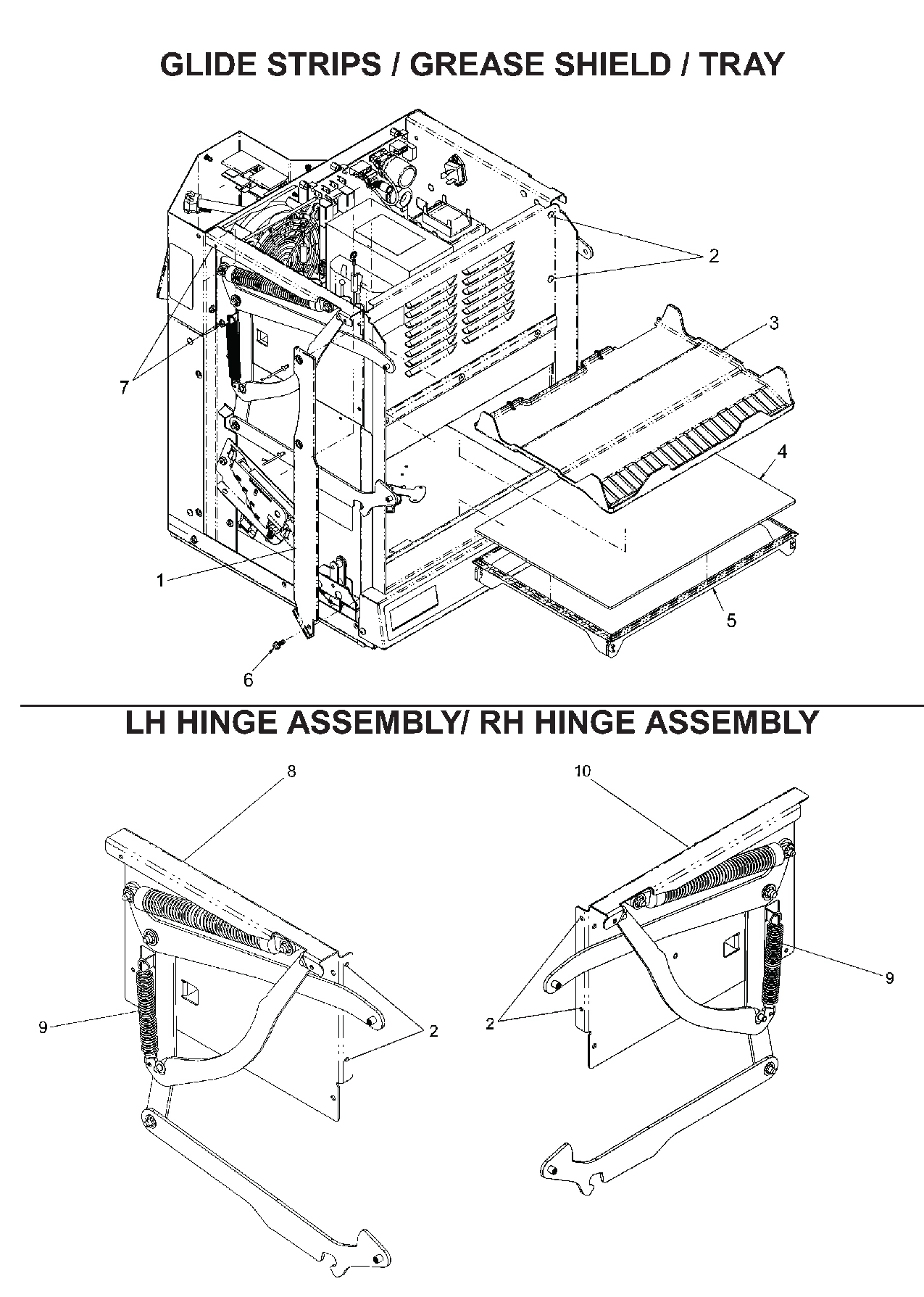 GLIDE STRIPS / GREASE SHIELD / TRAY

2
3
7
4
1
5
6

LH HINGE ASSEMBLY/ RH HINGE ASSEMBLY

8
10
9
2
2
9