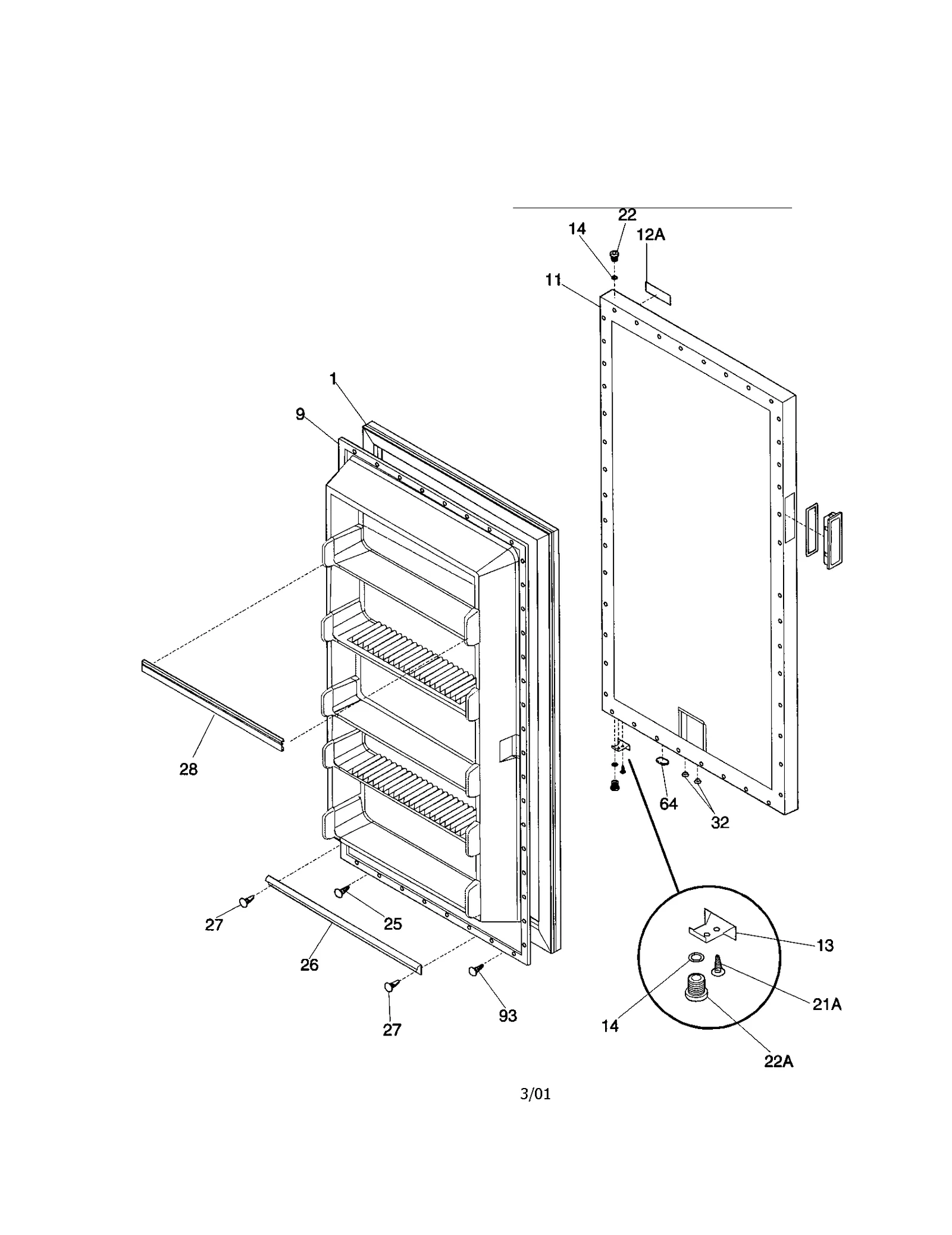 22
14
12A
11
1
9
28
64
32
27
25
26
27
93
13
14
21A
22A

3/01