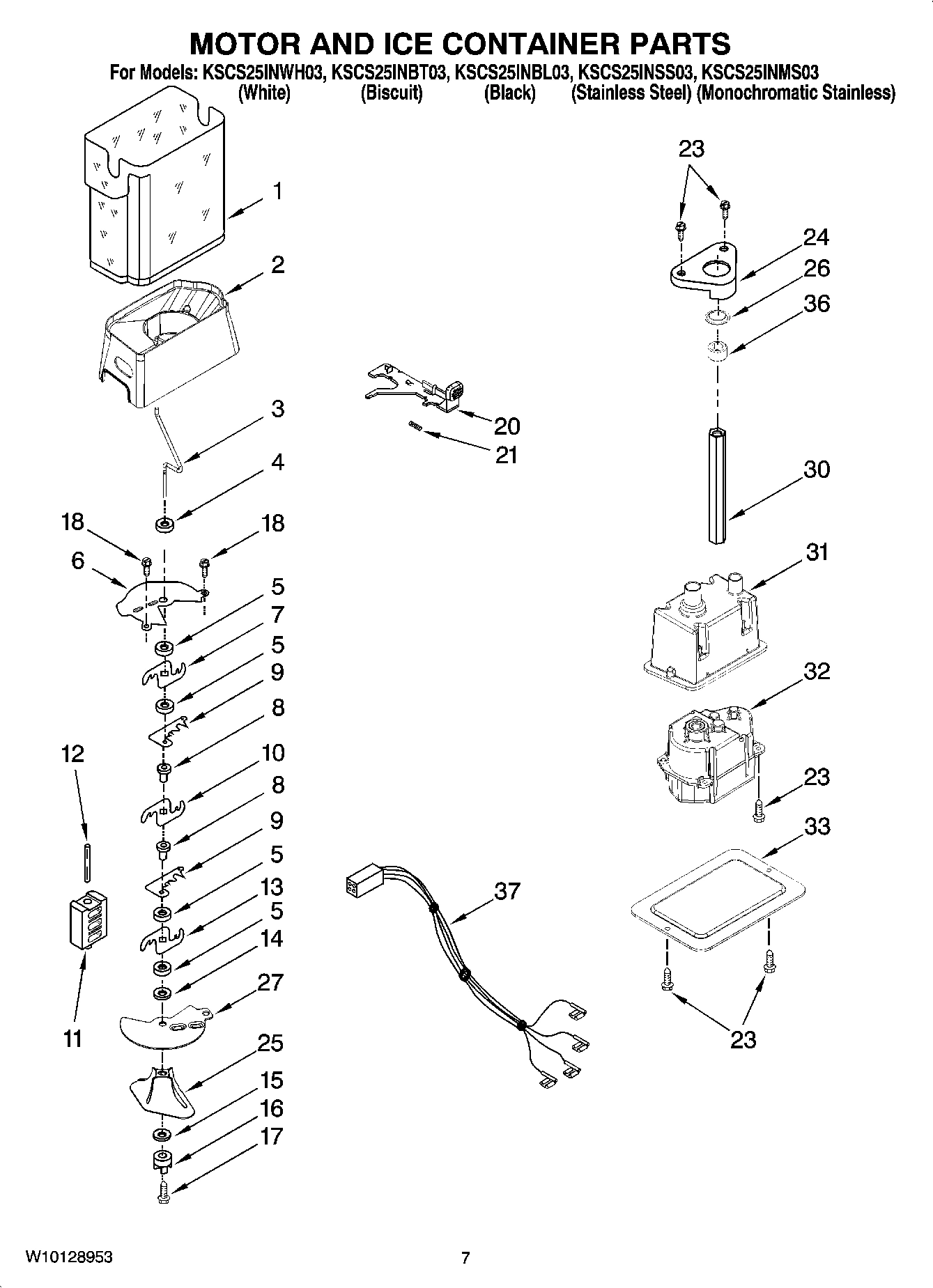 MOTOR AND ICE CONTAINER PARTS

For Models: KSCS25INWH03, KSCS25INBT03, KSCS25INBL03, KSCS25INSS03, KSCS25INMS03
(White) (Biscuit) (Black) (Stainless Steel) (Monochromatic Stainless)

1
2
3
4
18
18
6
5
7
5
9
8
12
10
8
9
5
13
5
14
27
11
25
15
16
17

20
21
37

23
24
26
36
30
31
32
23
33
23

W10128953
7