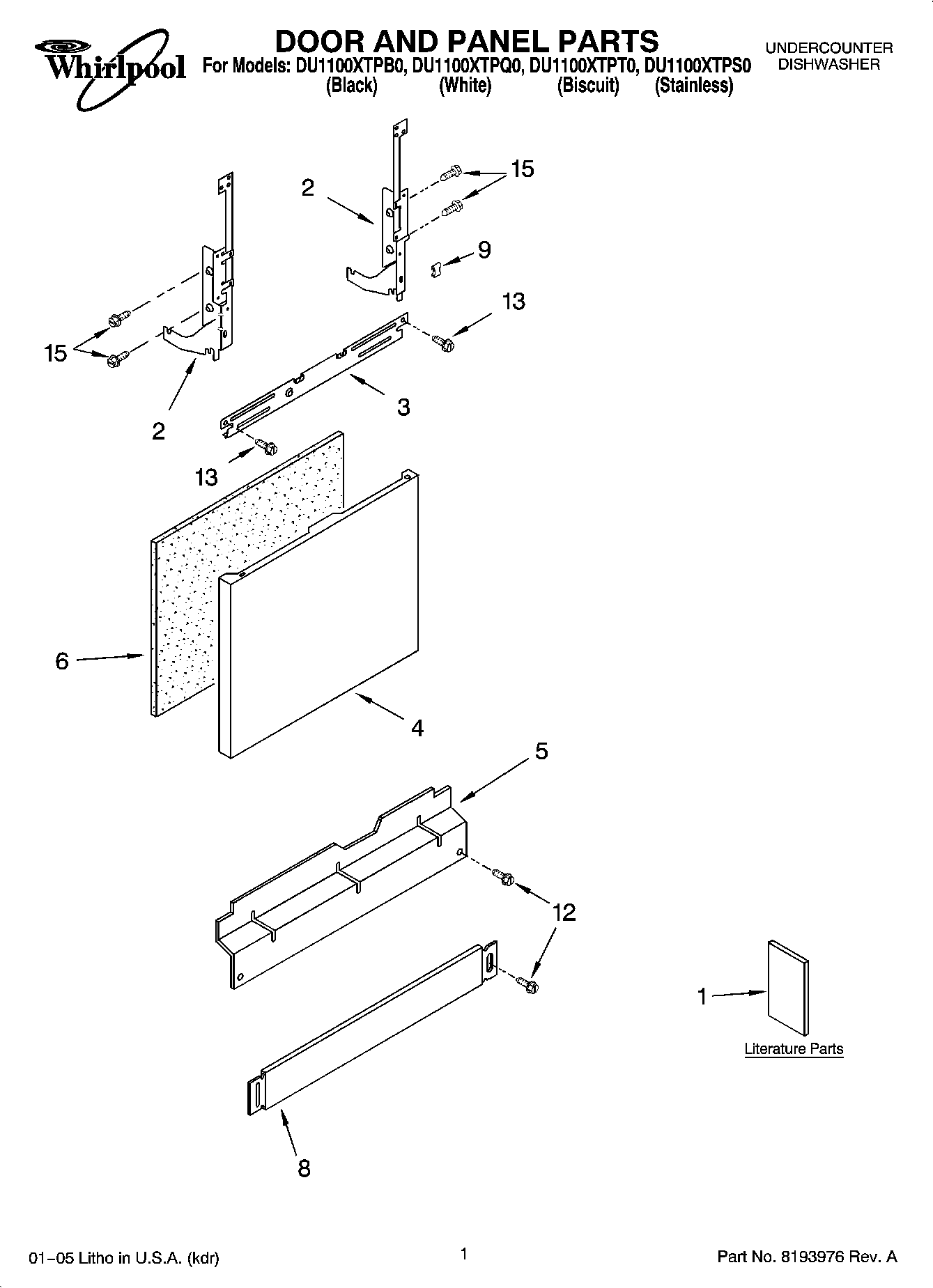 Whirlpool

DOOR AND PANEL PARTS

For Models: DU1100XTPB0, DU1100XTPQ0, DU1100XTPT0, DU1100XTPS0
(Black) (White) (Biscuit) (Stainless)

UNDERCOUNTER DISHWASHER

2

15

9

13

15

2

3

13

6

4

5

12

1

Literature Parts

8

01-05 Litho in U.S.A. (kdr)

1

Part No. 8193976 Rev. A