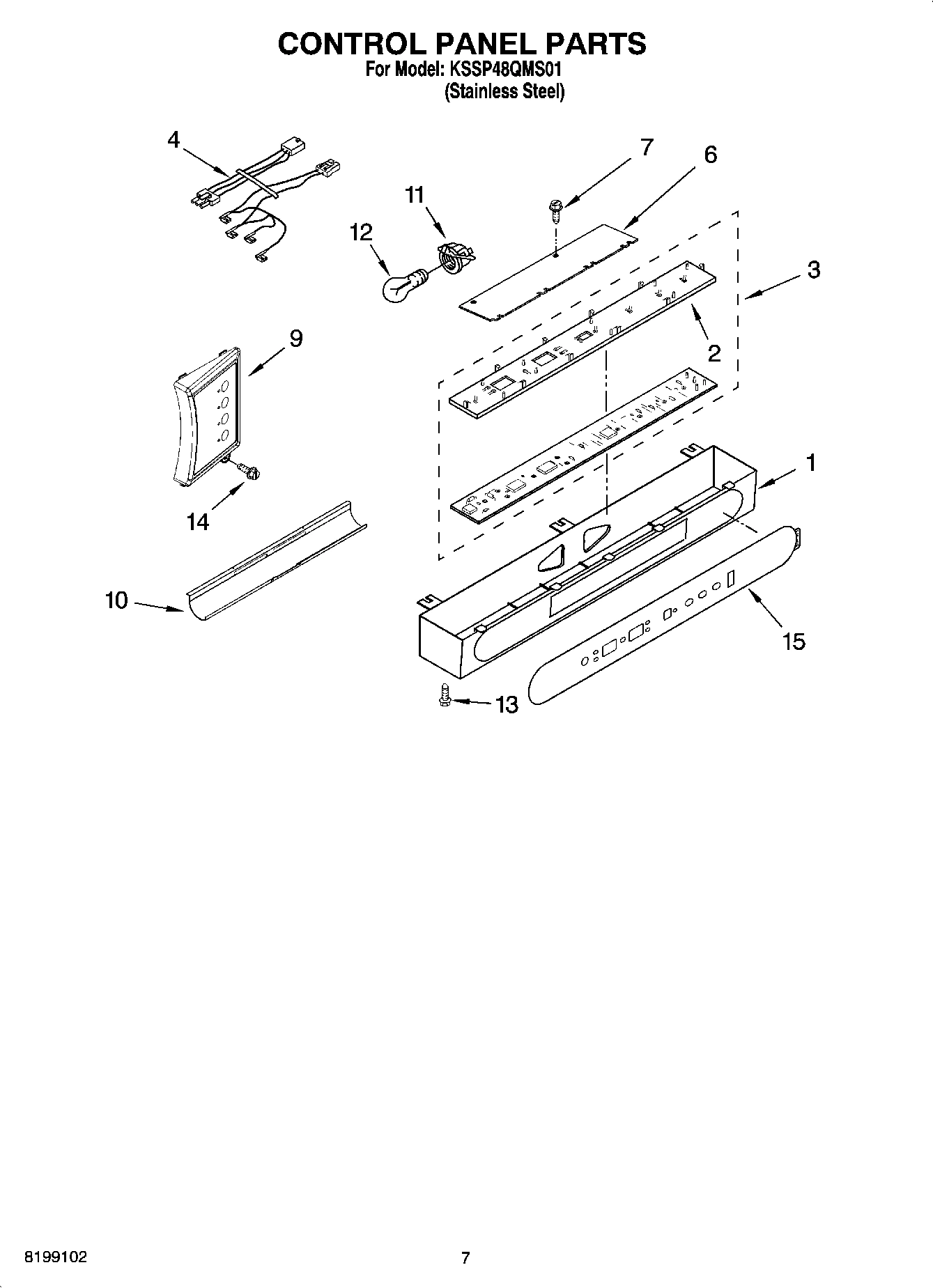 CONTROL PANEL PARTS
For Model: KSSP48QMS01
(Stainless Steel)

4
7
6
11
12
3
9
2
1
14
10
15
13

8199102
7