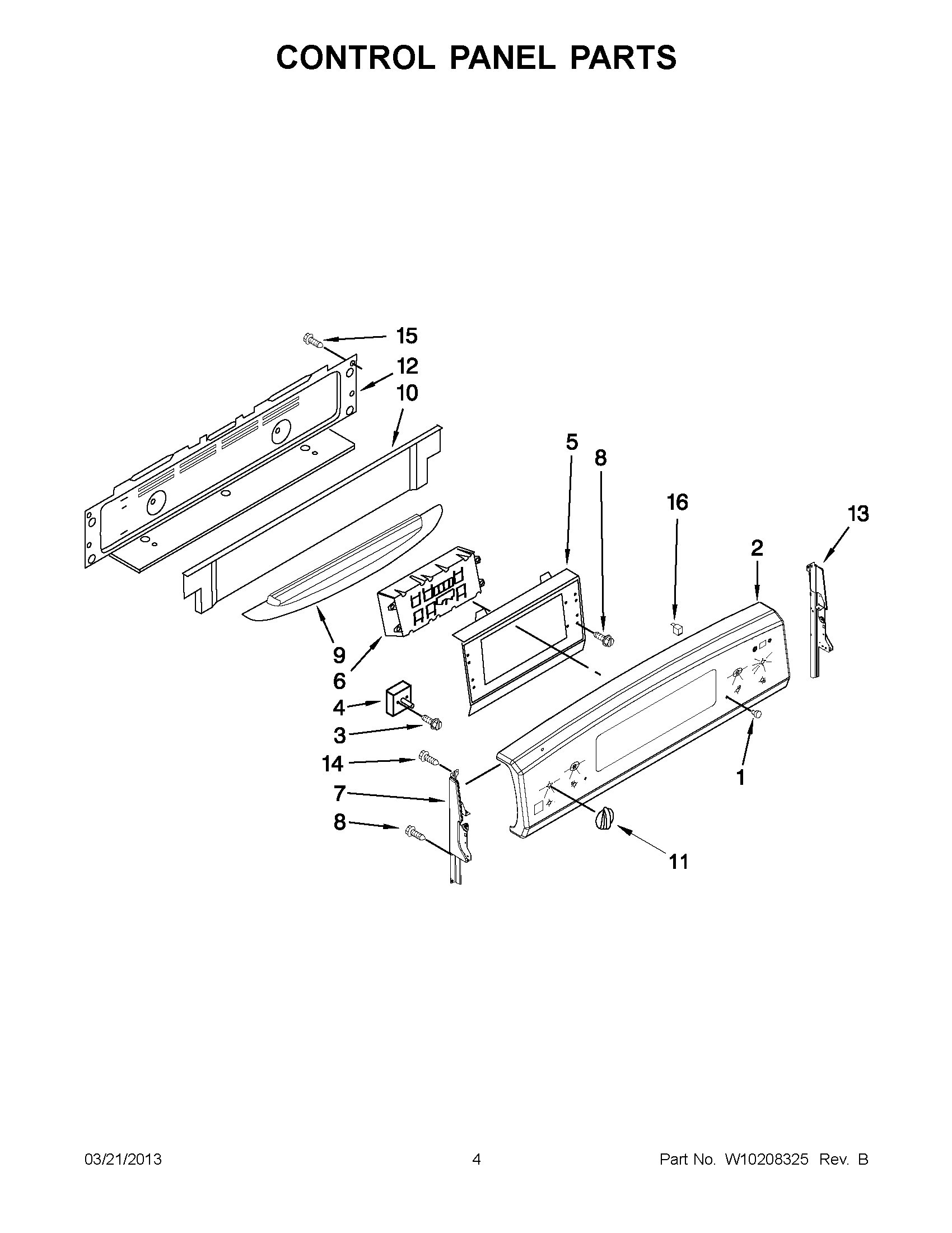 CONTROL PANEL PARTS

15
12
10
5
8
16
13
2
9
6
4
3
14
7
8
1
11

03/21/2013
4
Part No. W10208325 Rev. B