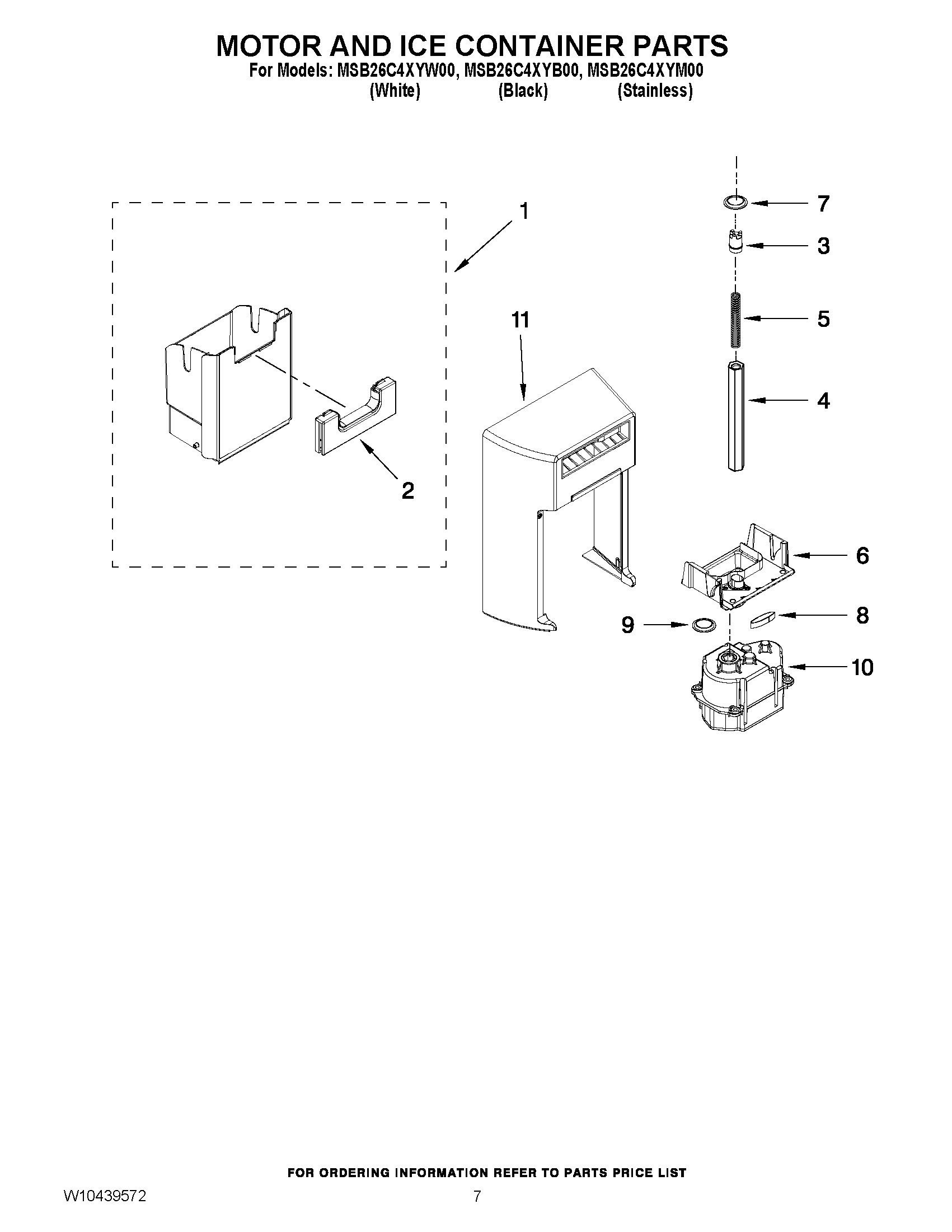 MOTOR AND ICE CONTAINER PARTS
For Models: MSB26C4XYW00, MSB26C4XYB00, MSB26C4XYM00
(White) (Black) (Stainless)

1
7
3
11
5
4
2
6
9
8
10

FOR ORDERING INFORMATION REFER TO PARTS PRICE LIST
W10439572
7