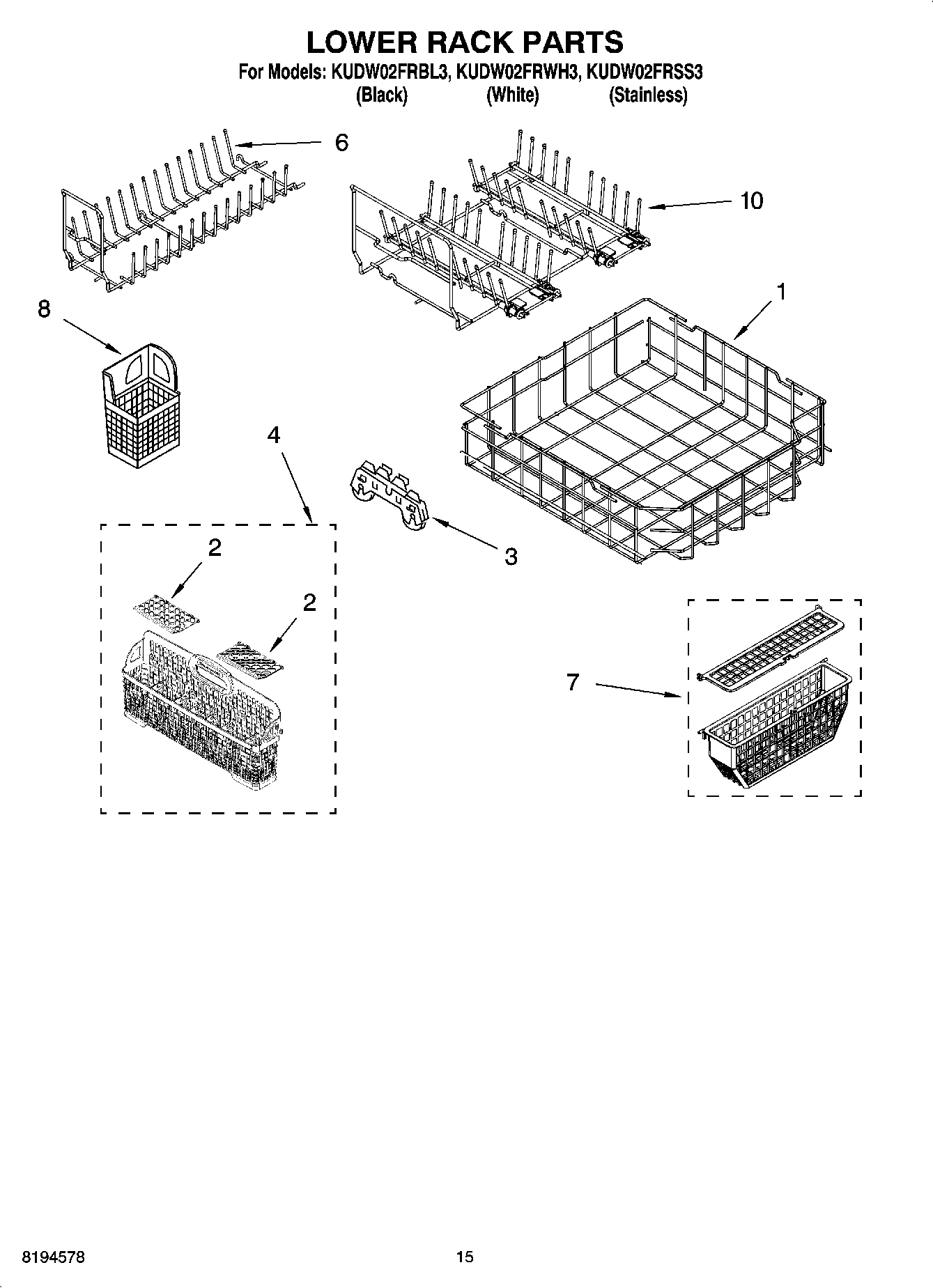 LOWER RACK PARTS

For Models: KUDW02FRBL3, KUDW02FRWH3, KUDW02FRSS3
(Black) (White) (Stainless)

6

10

8

1

4

3

2

2

7

8194578

15