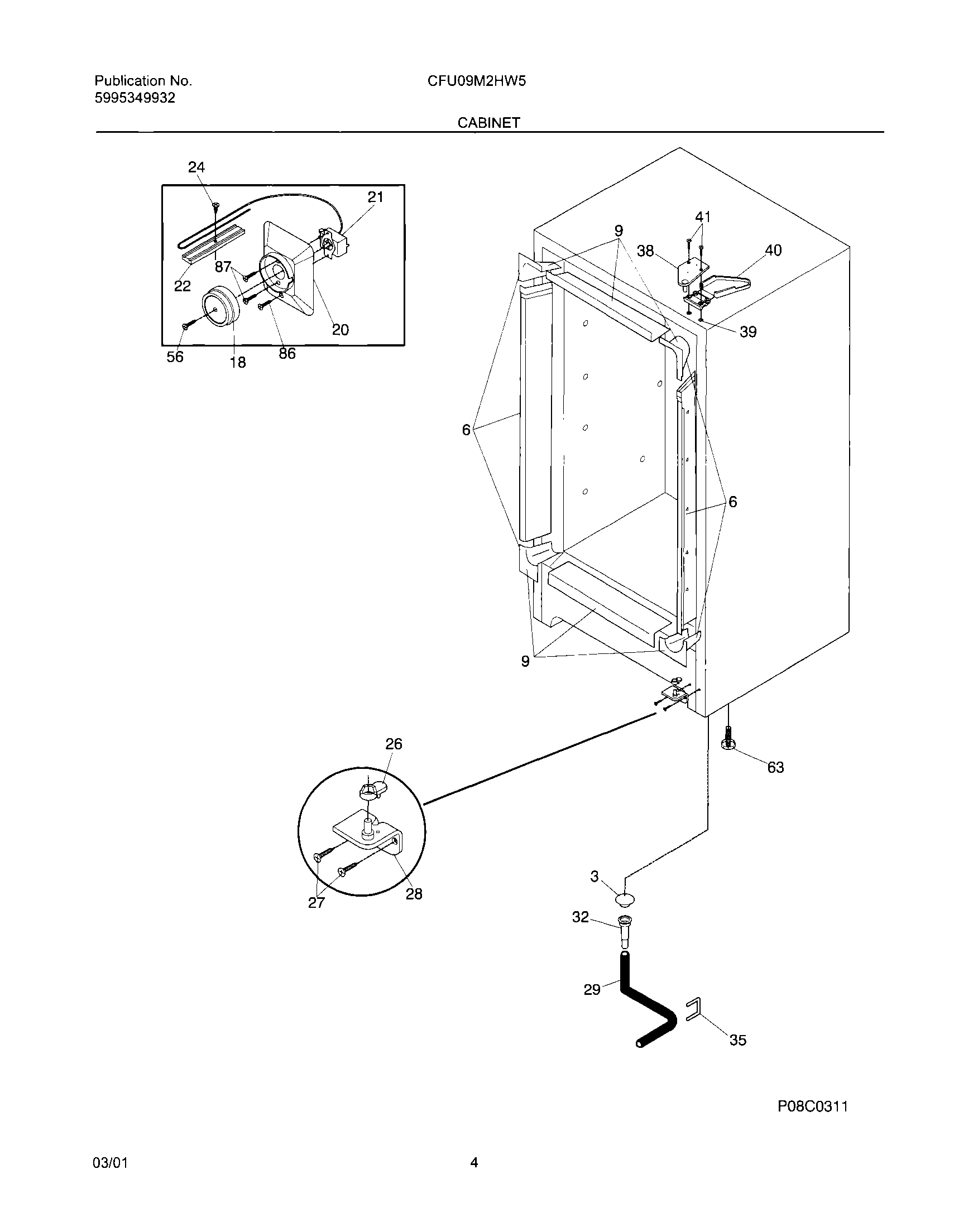 Publication No.
5995349932

CFU09M2HW5

CABINET

24
21
87
22
20
56
18
86

9
41
38
40
39

6
6

9

26
63

27
28

3
32
29
35

P08C0311

03/01

4