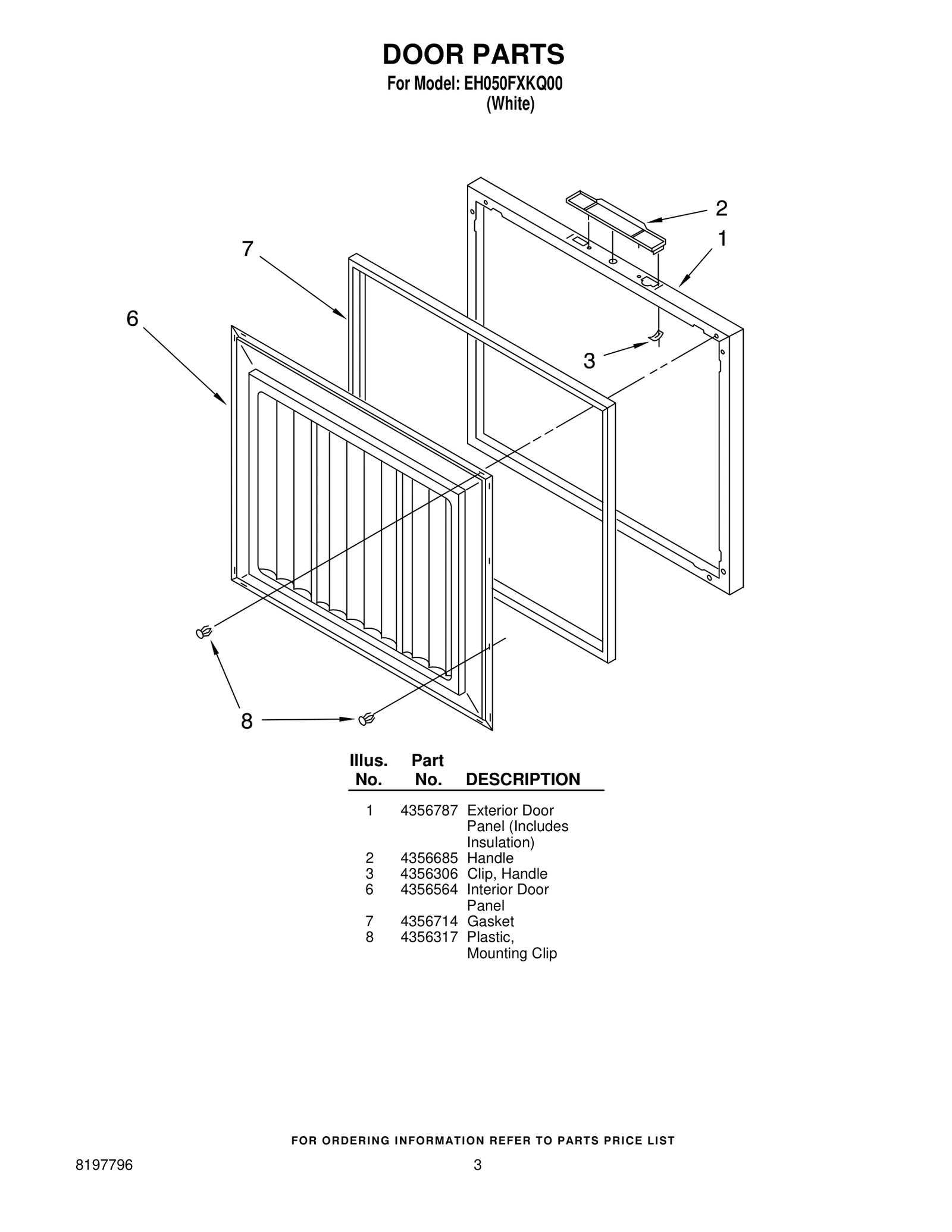 DOOR PARTS
For Model: EH050FXKQ00
(White)

2
1
7
6
3
8

| Illus. No. | Part No. | DESCRIPTION |
|---|---|---|
| 1 | 4356787 | Exterior Door Panel (Includes Insulation) |
| 2 | 4356685 | Handle |
| 3 | 4356306 | Clip, Handle |
| 6 | 4356564 | Interior Door Panel |
| 7 | 4356714 | Gasket |
| 8 | 4356317 | Plastic, Mounting Clip |

FOR ORDERING INFORMATION REFER TO PARTS PRICE LIST

8197796
3