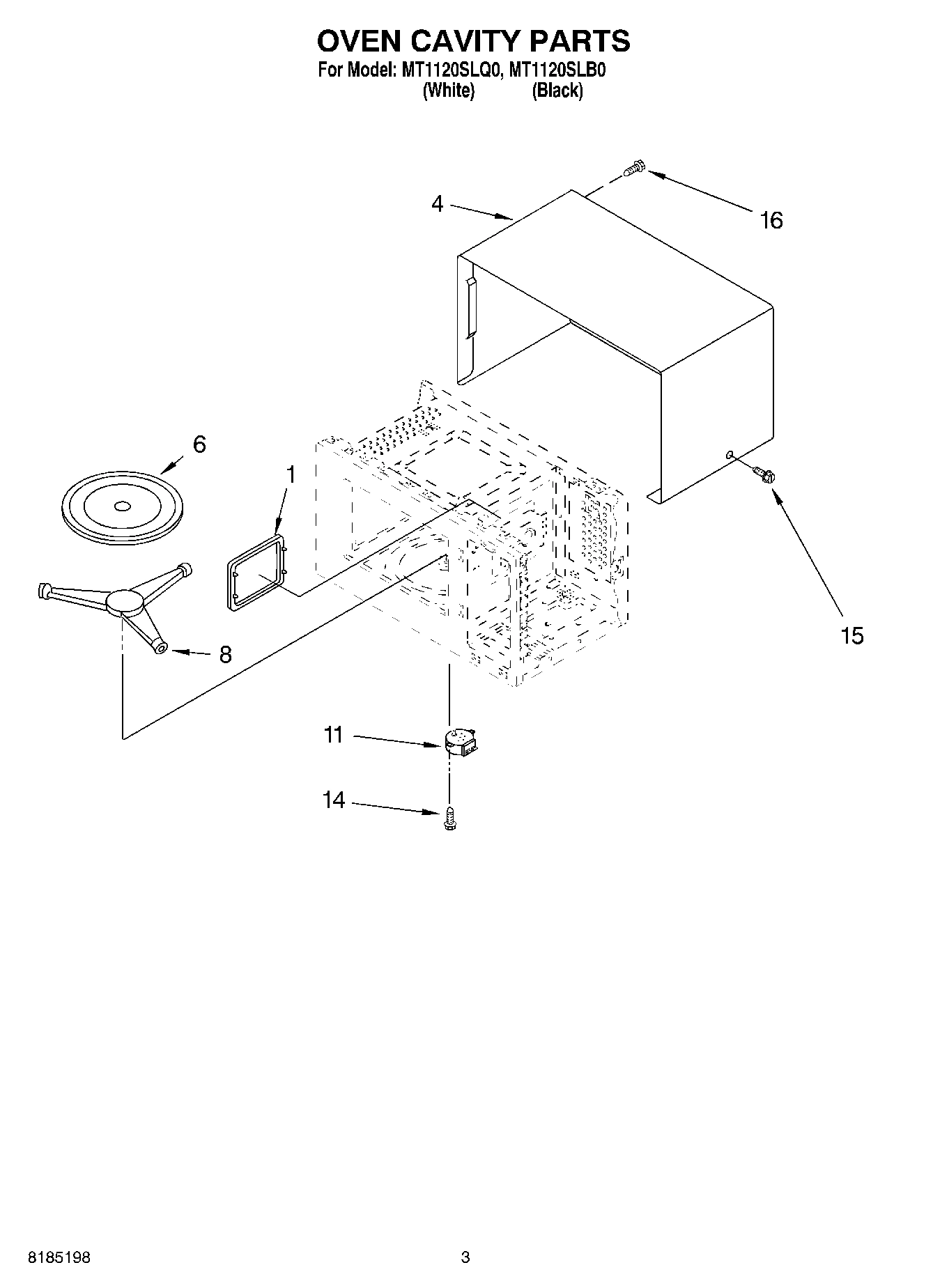 OVEN CAVITY PARTS
For Model: MT1120SLQ0, MT1120SLB0
(White) (Black)

4

16

6

1

15

8

11

14

8185198

3