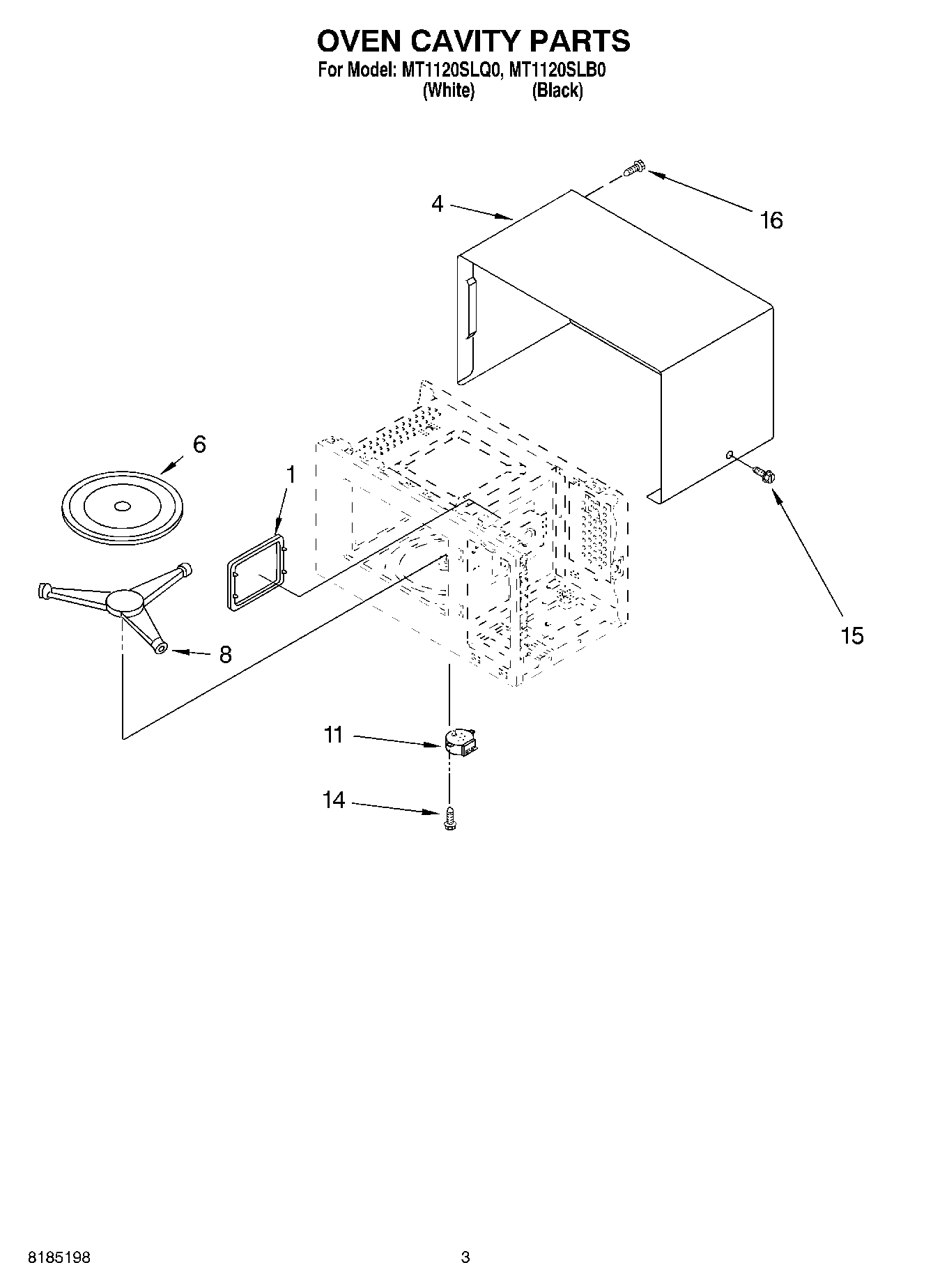 OVEN CAVITY PARTS
For Model: MT1120SLQ0, MT1120SLB0
(White) (Black)

4

16

6

1

8

15

11

14

8185198

3