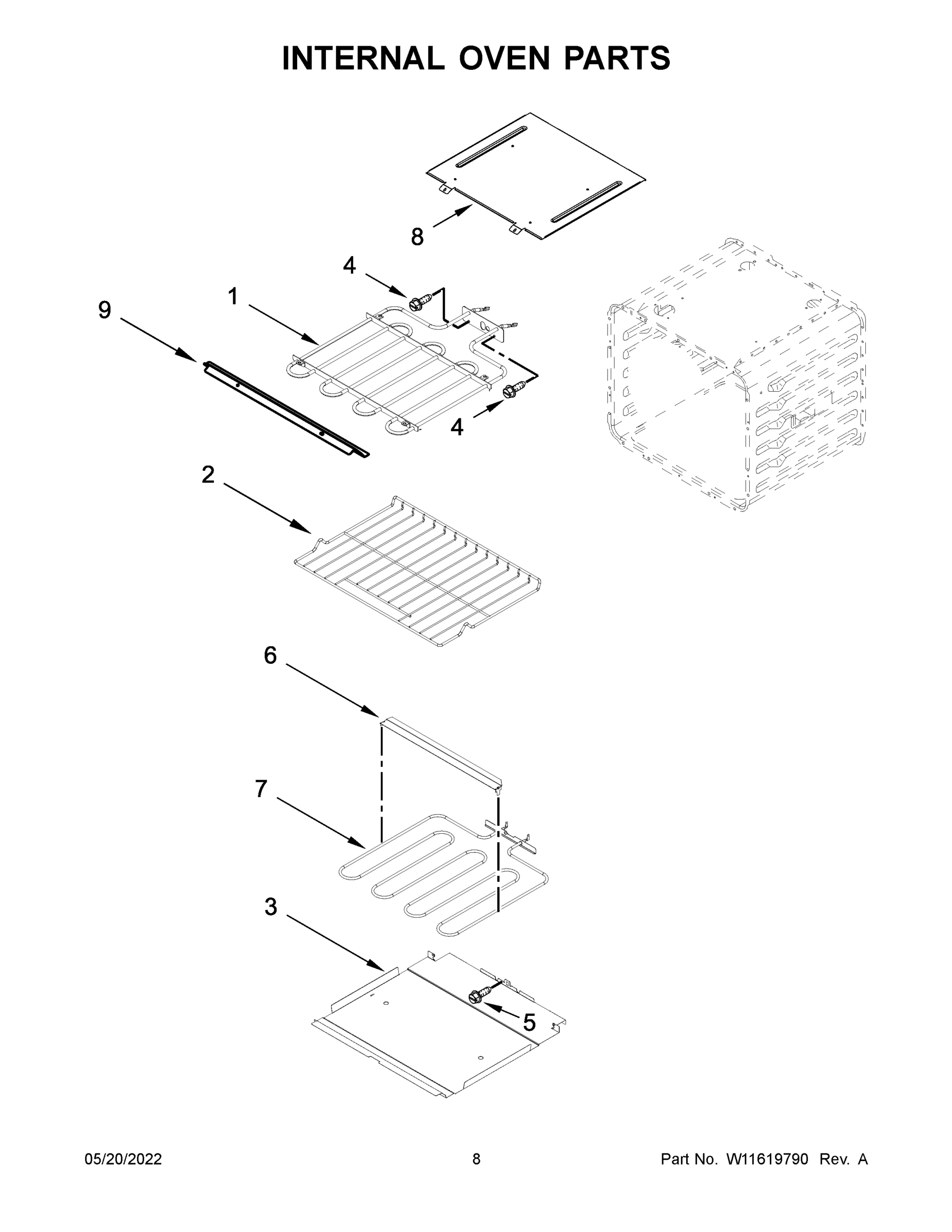 INTERNAL OVEN PARTS

8

4

1

9

4

2

6

7

3

5

05/20/2022

8

Part No. W11619790 Rev. A