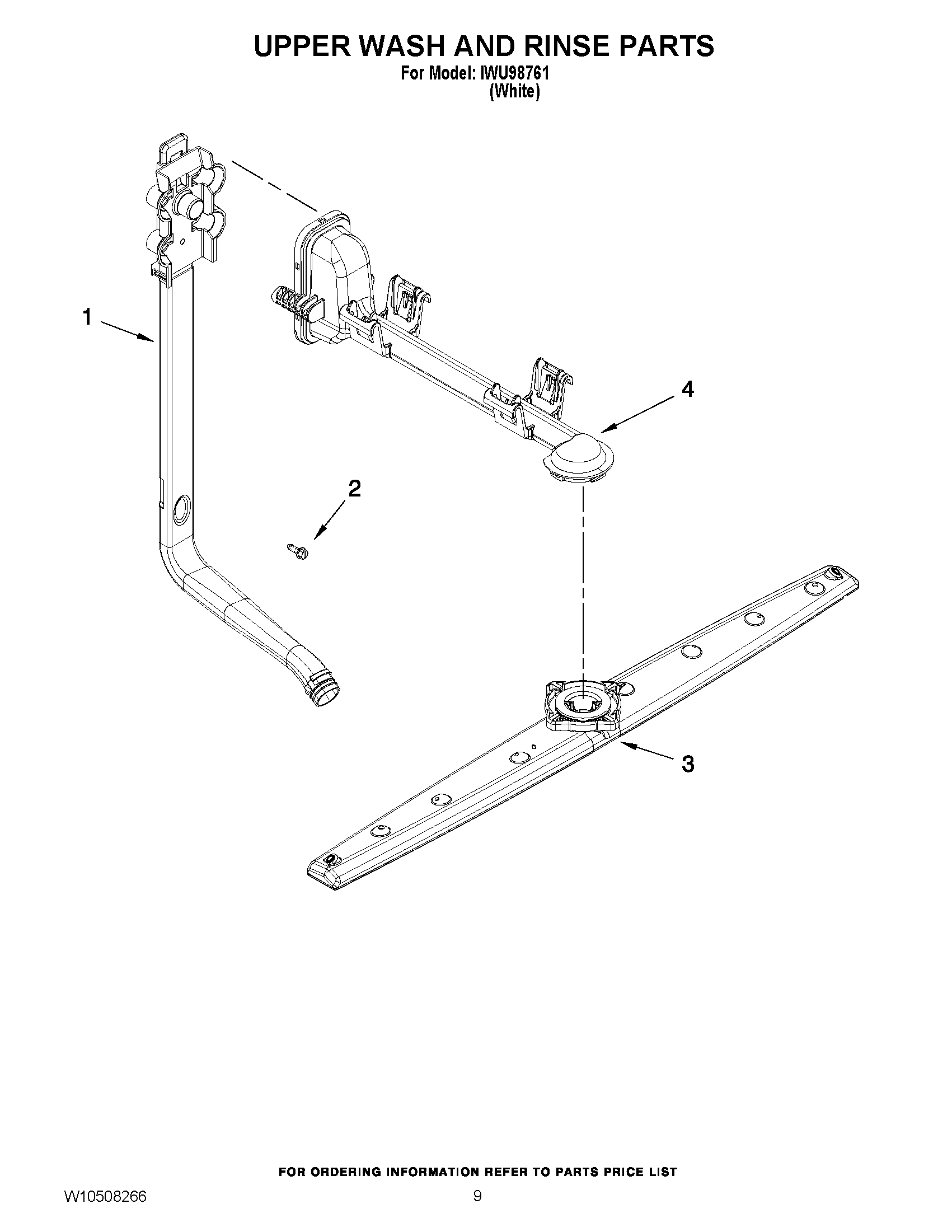 UPPER WASH AND RINSE PARTS
For Model: IWU98761
(White)

1

4

2

3

FOR ORDERING INFORMATION REFER TO PARTS PRICE LIST

W10508266

9