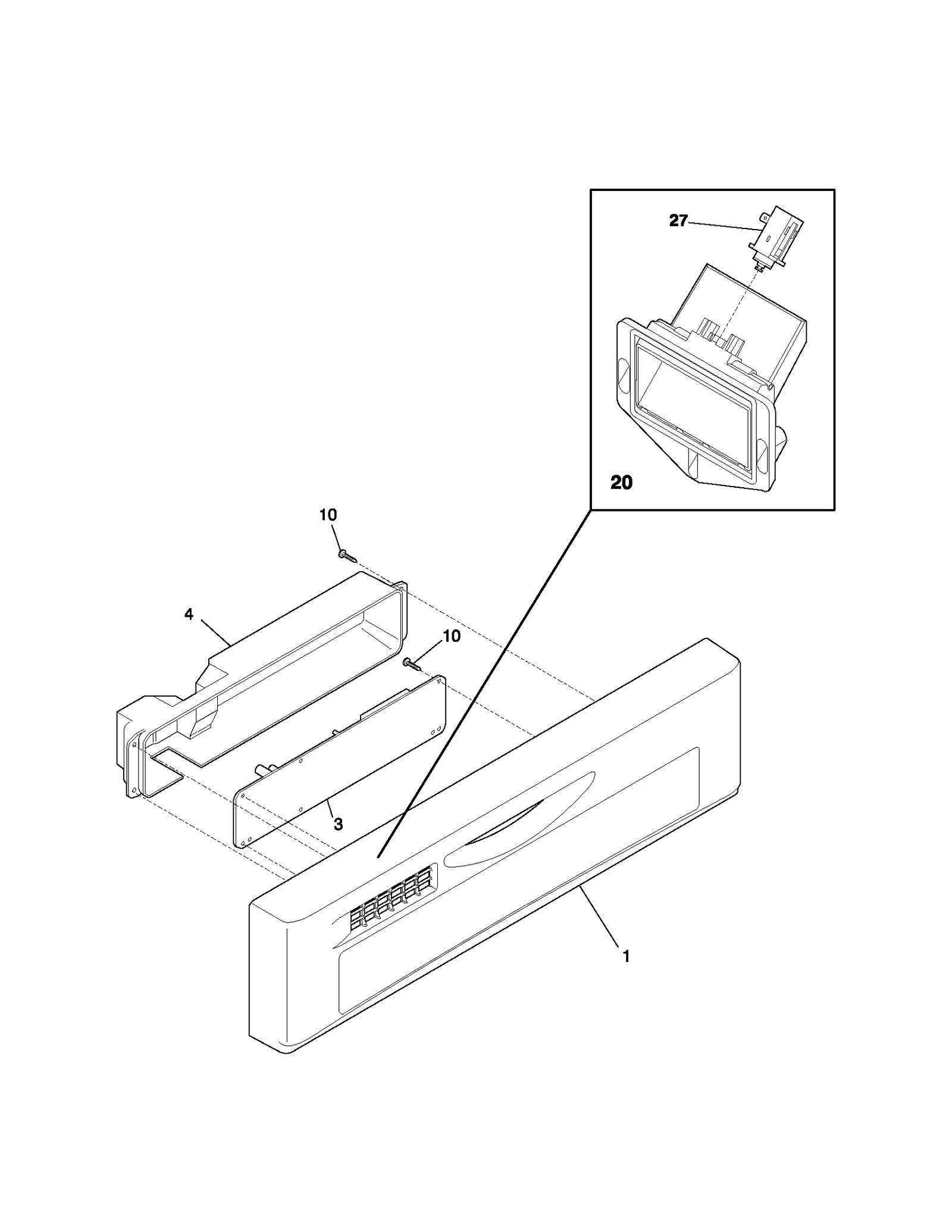 27

20

10

4

10

3

1