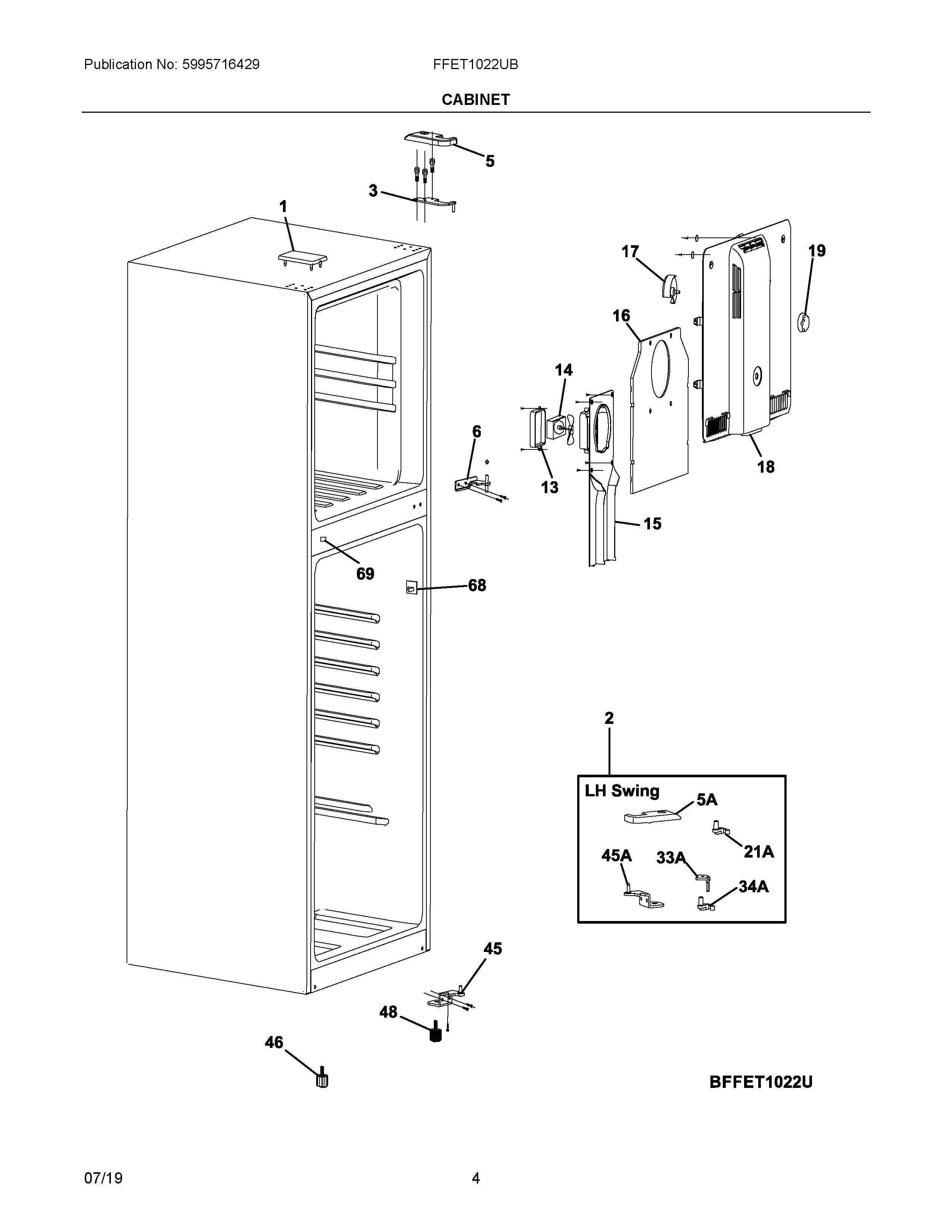 Publication No: 5995716429

FFET1022UB

CABINET

5

3

1

17

19

16

14

6

13

18

15

69

68

2

LH Swing

5A

21A

45A

33A

34A

45

48

46

BFFET1022U

07/19

4