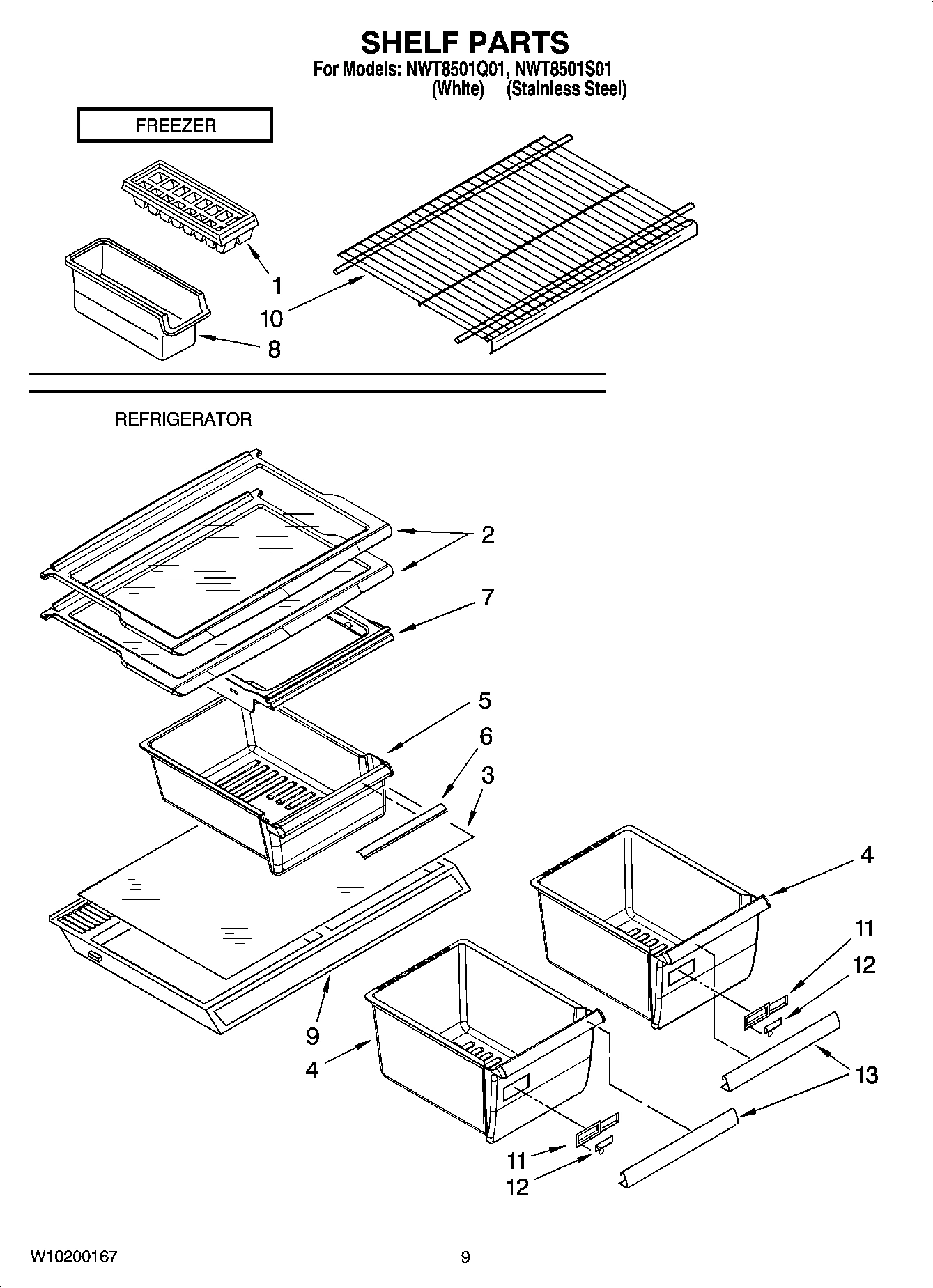 SHELF PARTS
For Models: NWT8501Q01, NWT8501S01
(White) (Stainless Steel)

FREEZER

1
10
8

REFRIGERATOR

2
7
5
6
3
4
11
12
9
4
13
11
12

W10200167

9