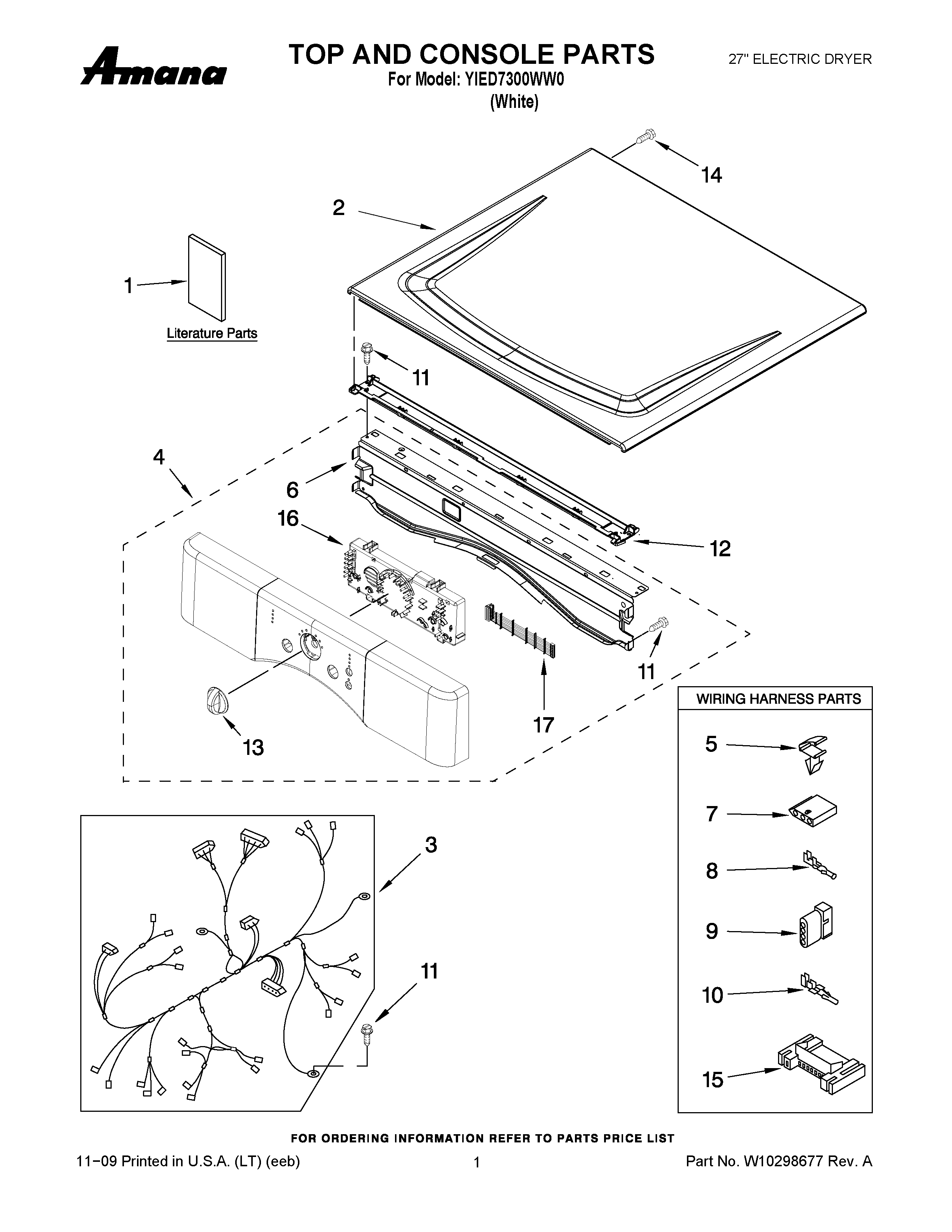 Amana

TOP AND CONSOLE PARTS

For Model: YIED7300WW0
(White)

27" ELECTRIC DRYER

14

2

1

Literature Parts

11

4

6

16

12

11

17

13

WIRING HARNESS PARTS

5

7

8

9

10

15

3

11

FOR ORDERING INFORMATION REFER TO PARTS PRICE LIST

11−09 Printed in U.S.A. (LT) (eeb)

1

Part No. W10298677 Rev. A