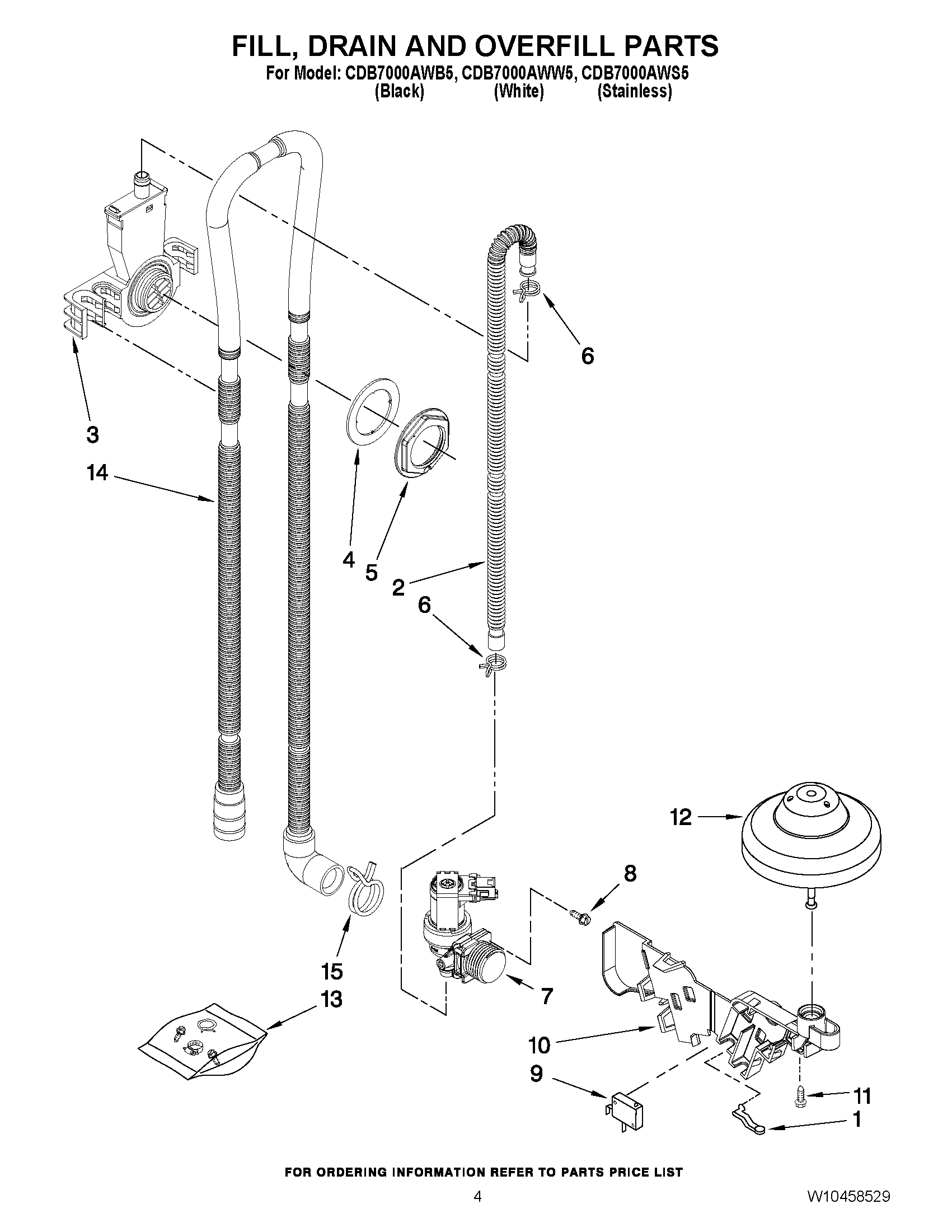 FILL, DRAIN AND OVERFILL PARTS

For Model: CDB7000AWB5, CDB7000AWW5, CDB7000AWS5
(Black) (White) (Stainless)

6

3

14

4

5

2

6

12

8

15

7

13

10

9

11

1

FOR ORDERING INFORMATION REFER TO PARTS PRICE LIST

4

W10458529