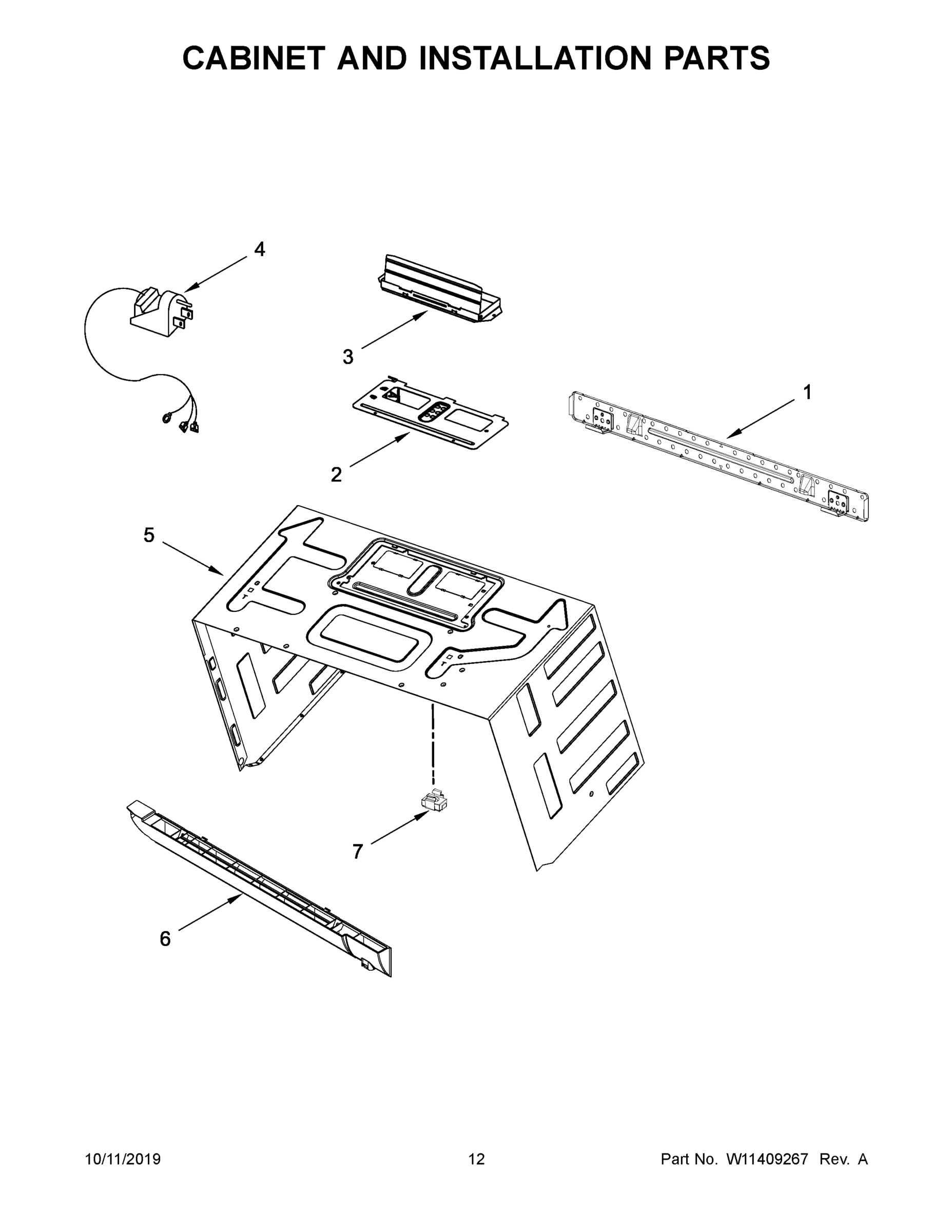 CABINET AND INSTALLATION PARTS

4

3

1

2

5

7

6

10/11/2019

12

Part No. W11409267 Rev. A