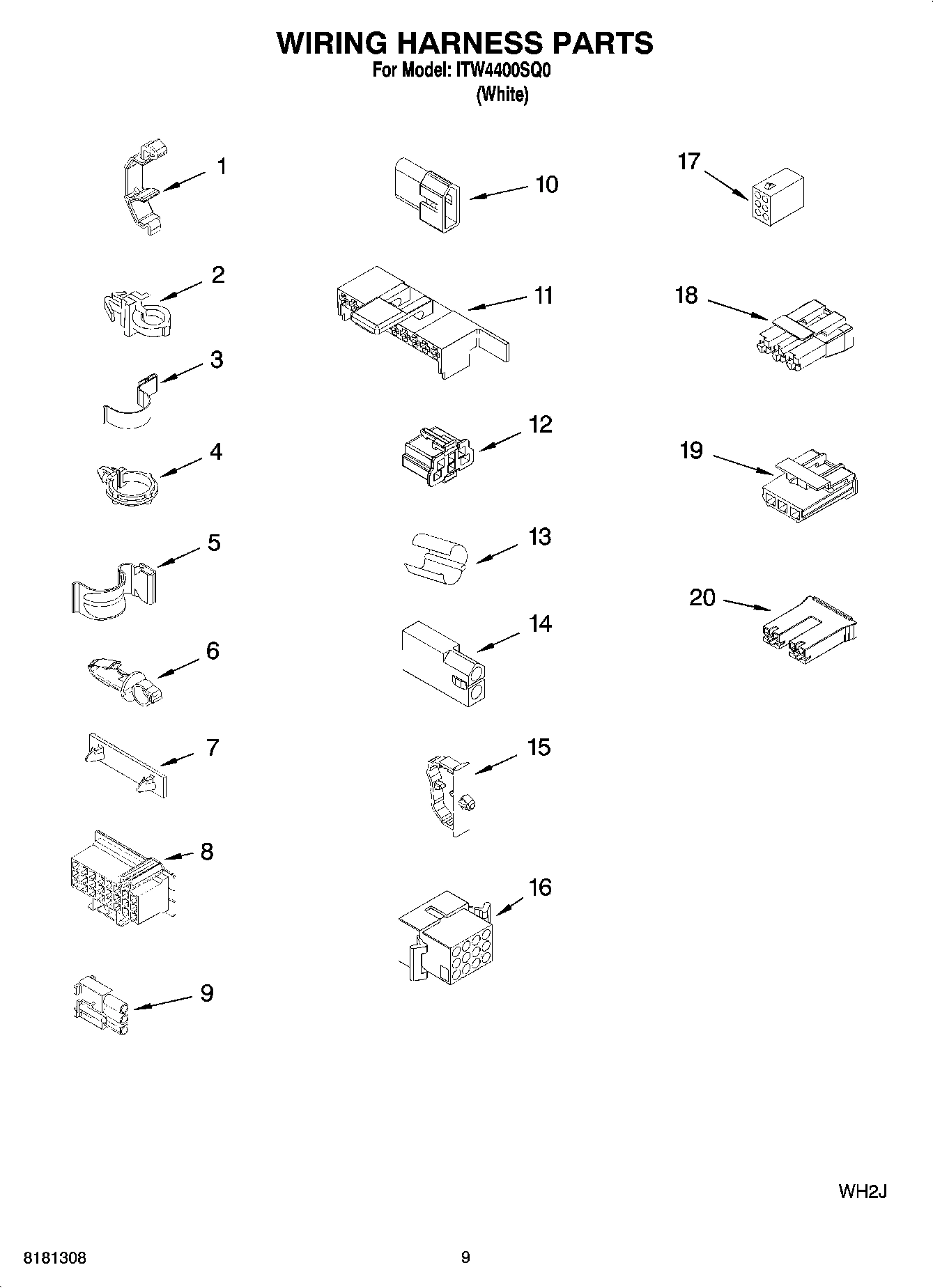 WIRING HARNESS PARTS
For Model: ITW4400SQ0
(White)

1
2
3
4
5
6
7
8
9

10
11
12
13
14
15
16

17
18
19
20

WH2J

8181308

9