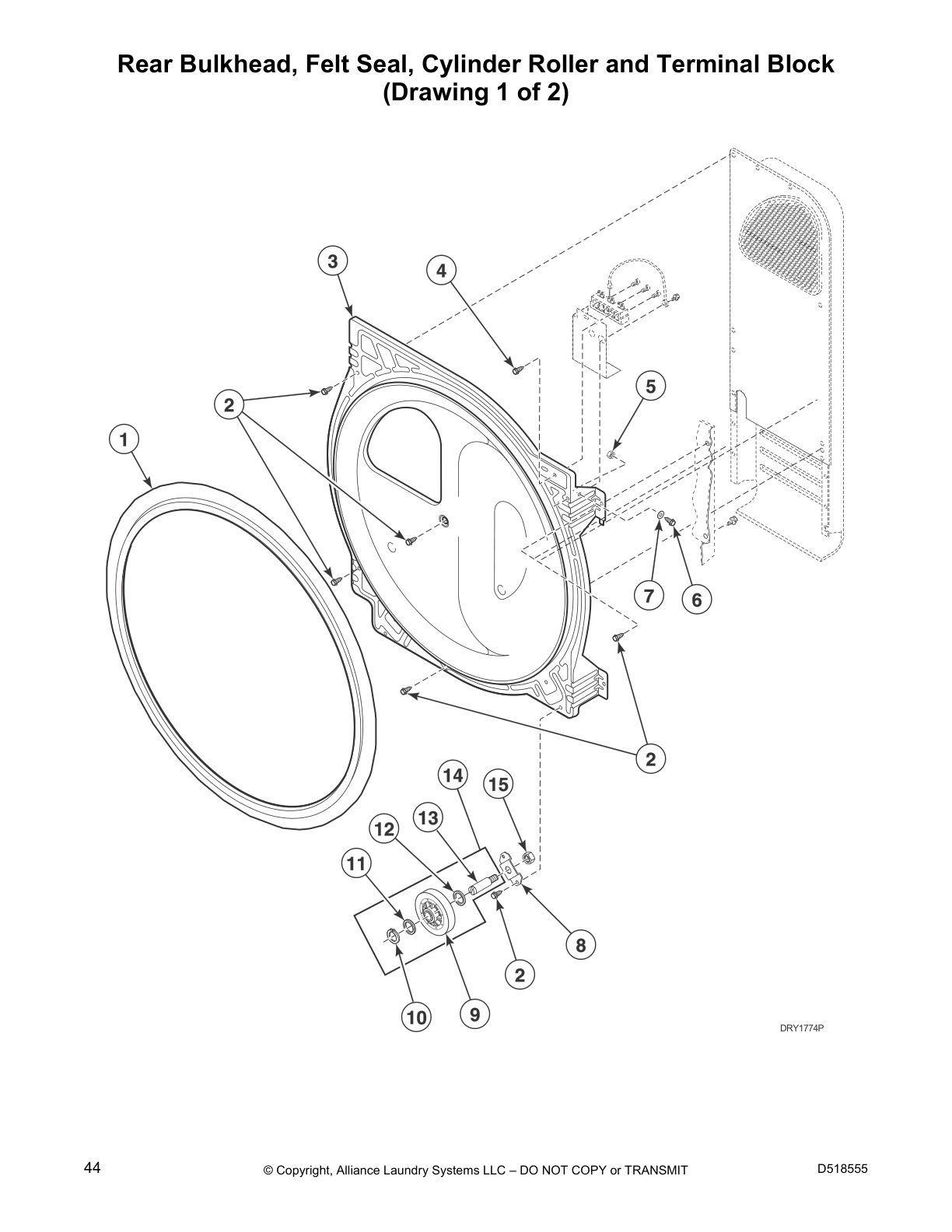 Rear Bulkhead, Felt Seal, Cylinder Roller and Terminal Block
(Drawing 1 of 2)

3
4
2
5
1
7
6
2
14
15
13
12
11
8
2
10
9

DRY1774P

44

© Copyright, Alliance Laundry Systems LLC – DO NOT COPY or TRANSMIT

D518555