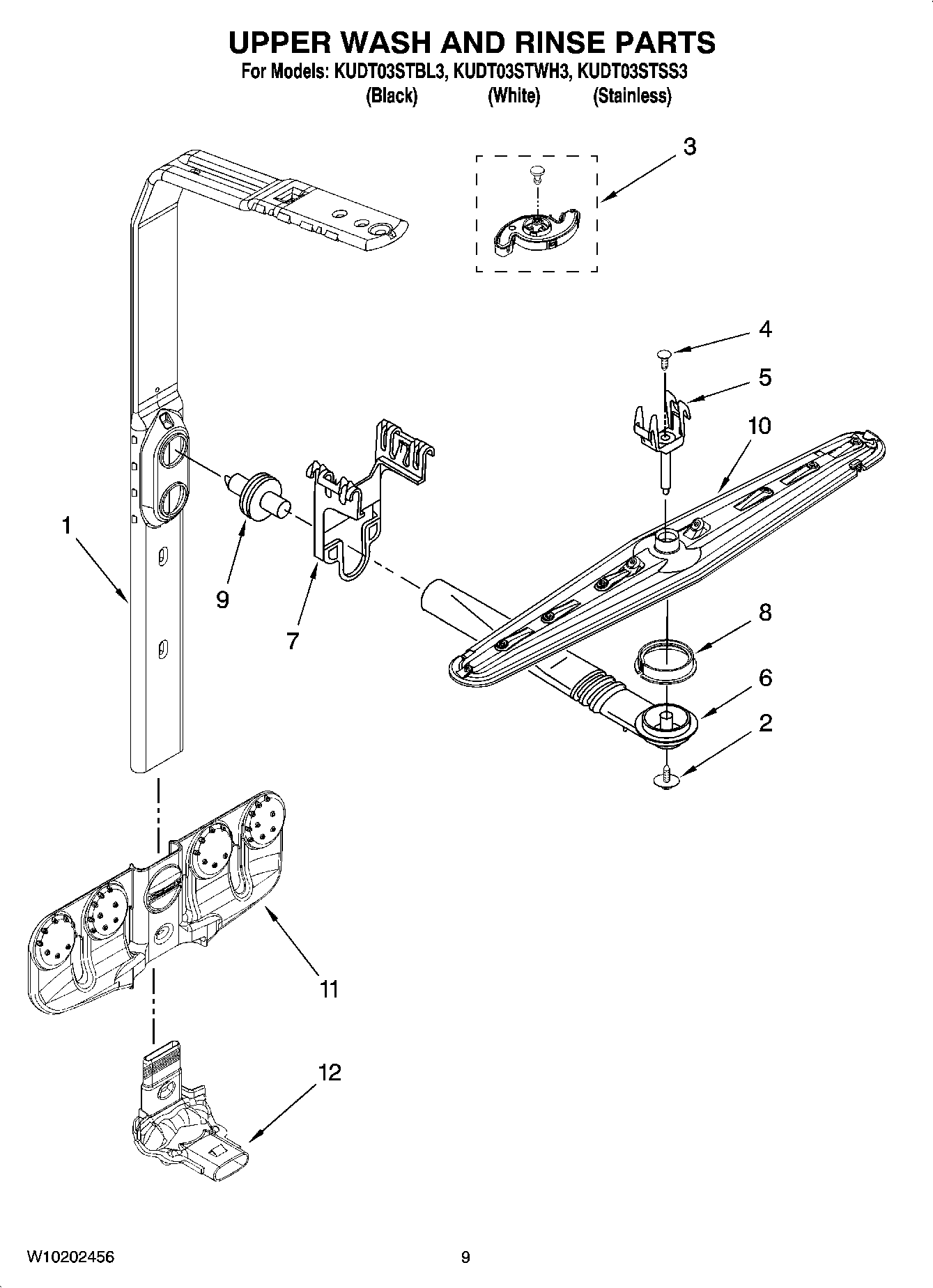 UPPER WASH AND RINSE PARTS
For Models: KUDT03STBL3, KUDT03STWH3, KUDT03STSS3
(Black) (White) (Stainless)

3

4

5

10

1

9

7

8

6

2

11

12

W10202456

9