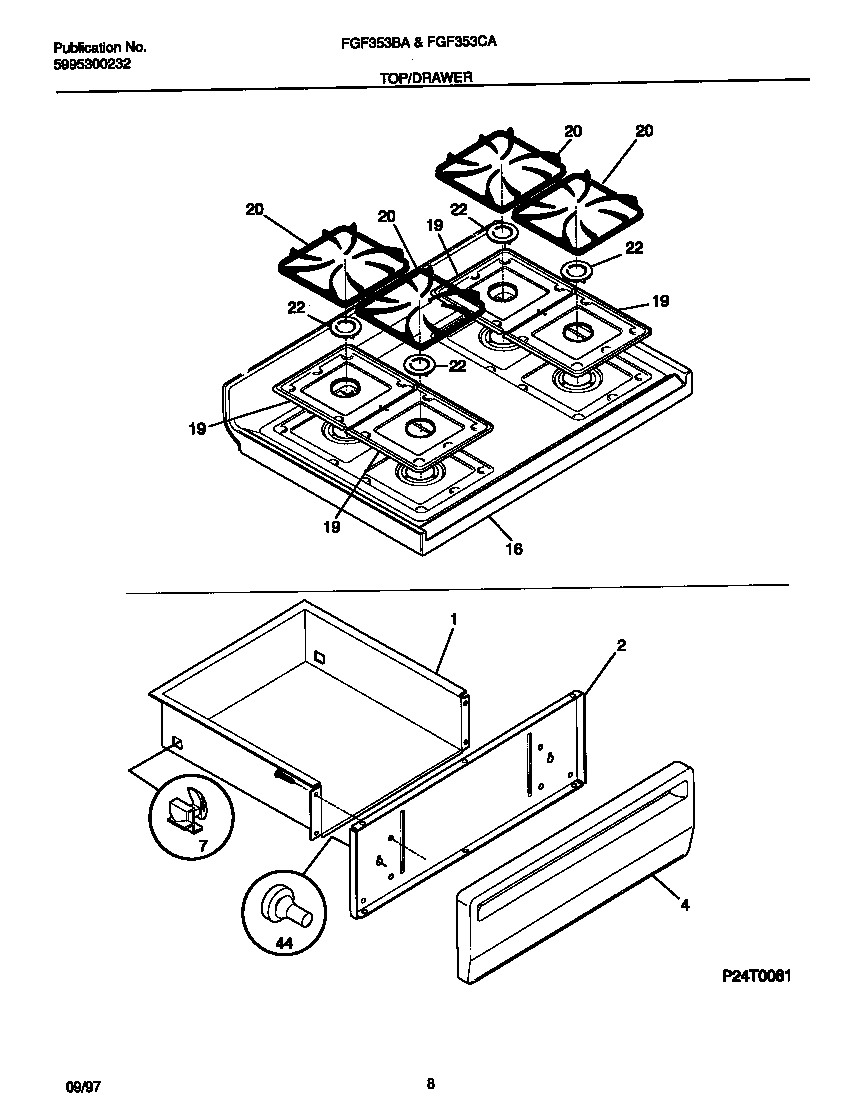 Publication No.
5995300232

FGF353BA & FGF353CA

TOP/DRAWER

20
20
20
20
22
19
22
22
19
22
19
19
16

1
2
7
44
4

P24T0081

09/97

8