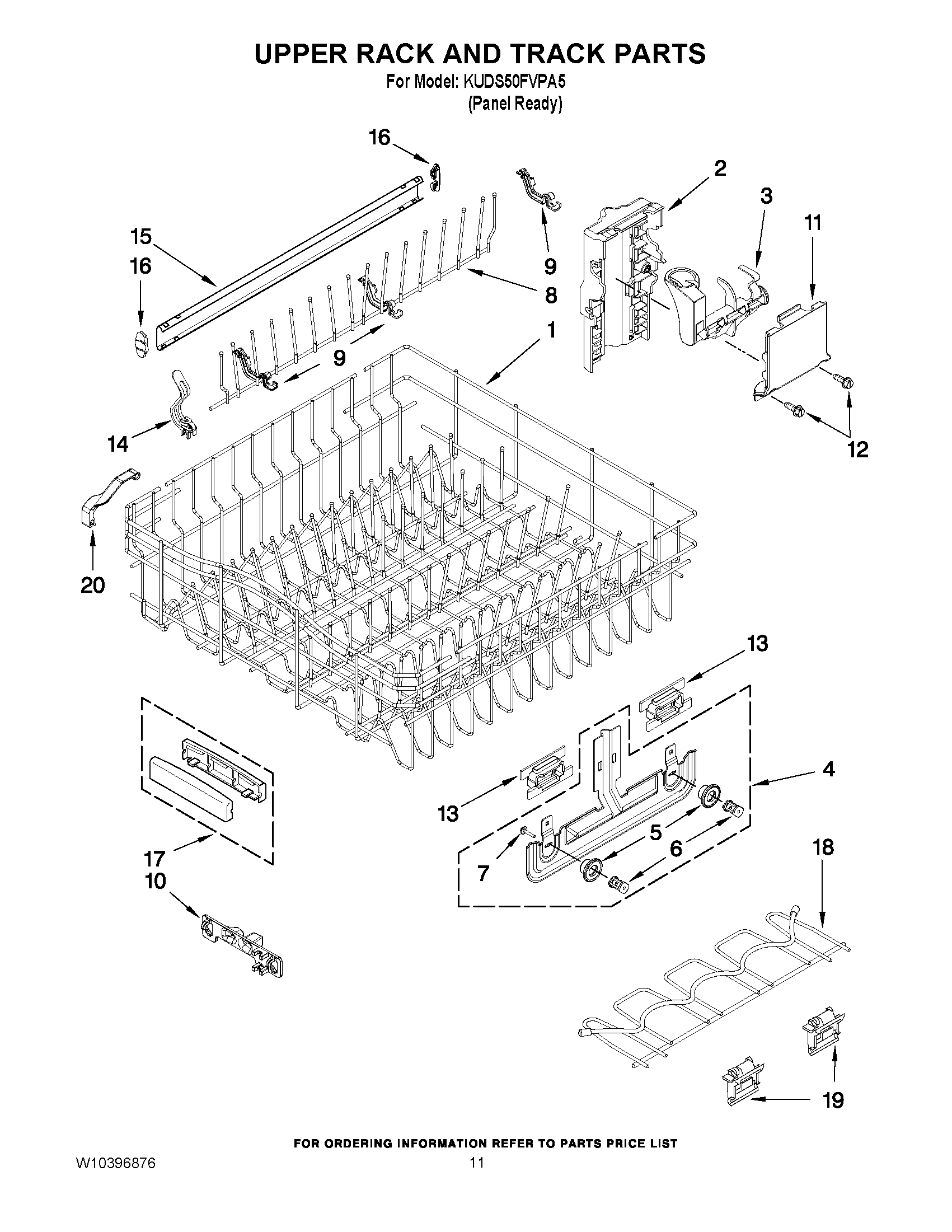 UPPER RACK AND TRACK PARTS

For Model: KUDS50FVPA5
(Panel Ready)

16
2
3
11
15
16
9
8
1
9
14
12
20
13
4
13
5
6
7
17
10
18
19

FOR ORDERING INFORMATION REFER TO PARTS PRICE LIST

W10396876
11