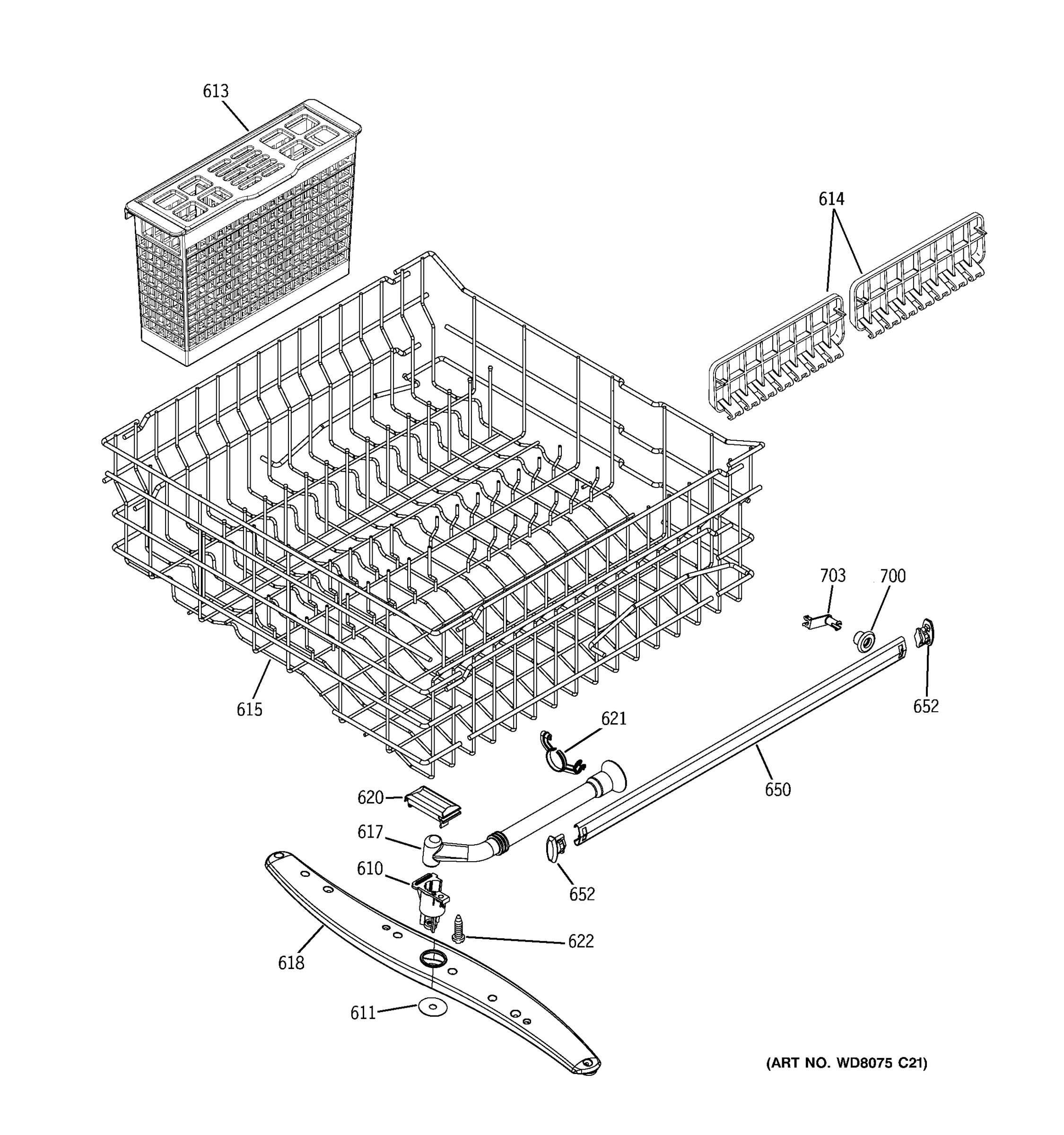 613

614

703

700

615

652

621

650

620

617

610

652

622

618

611

(ART NO. WD8075 C21)