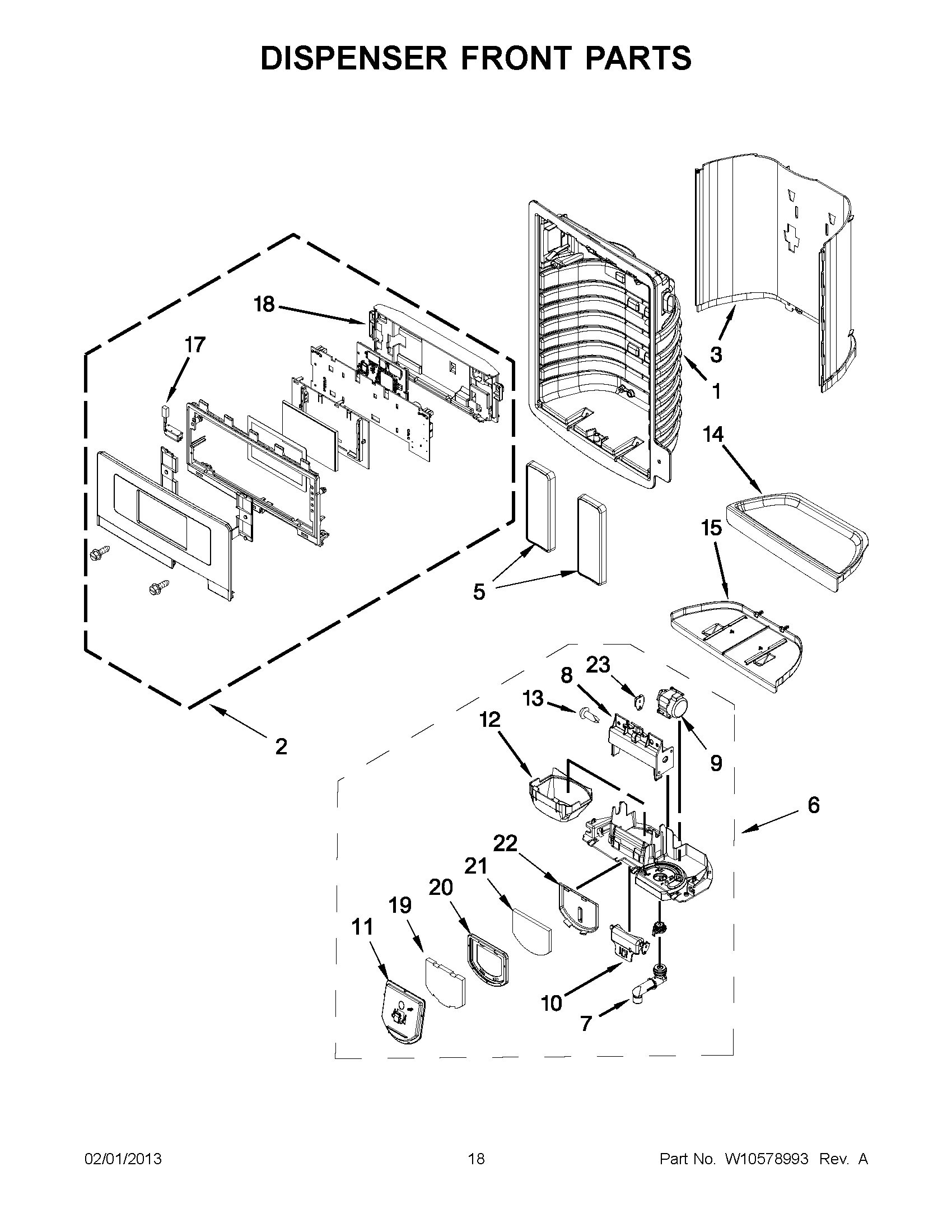 DISPENSER FRONT PARTS

18
17
3
1
14
15
5
23
8
13
12
9
2
6
22
21
20
19
11
10
7

02/01/2013
18
Part No. W10578993 Rev. A