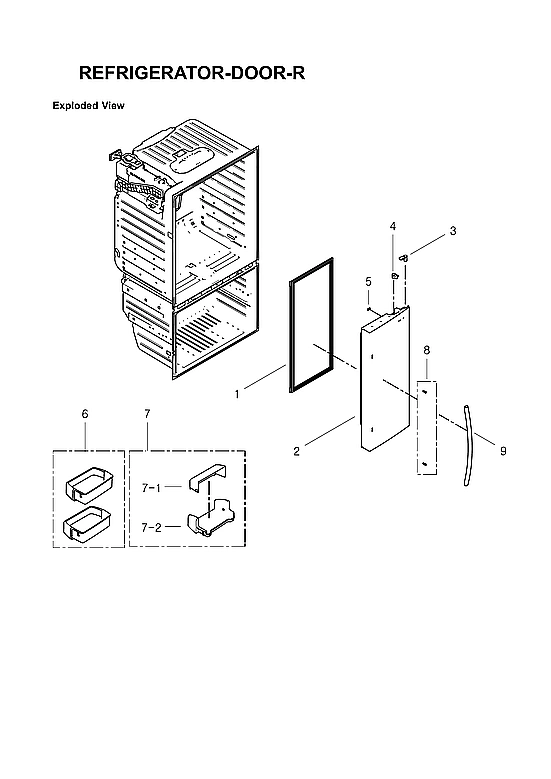 REFRIGERATOR-DOOR-R

Exploded View

4
3
5
8
1
6
7
2
9
7-1
7-2