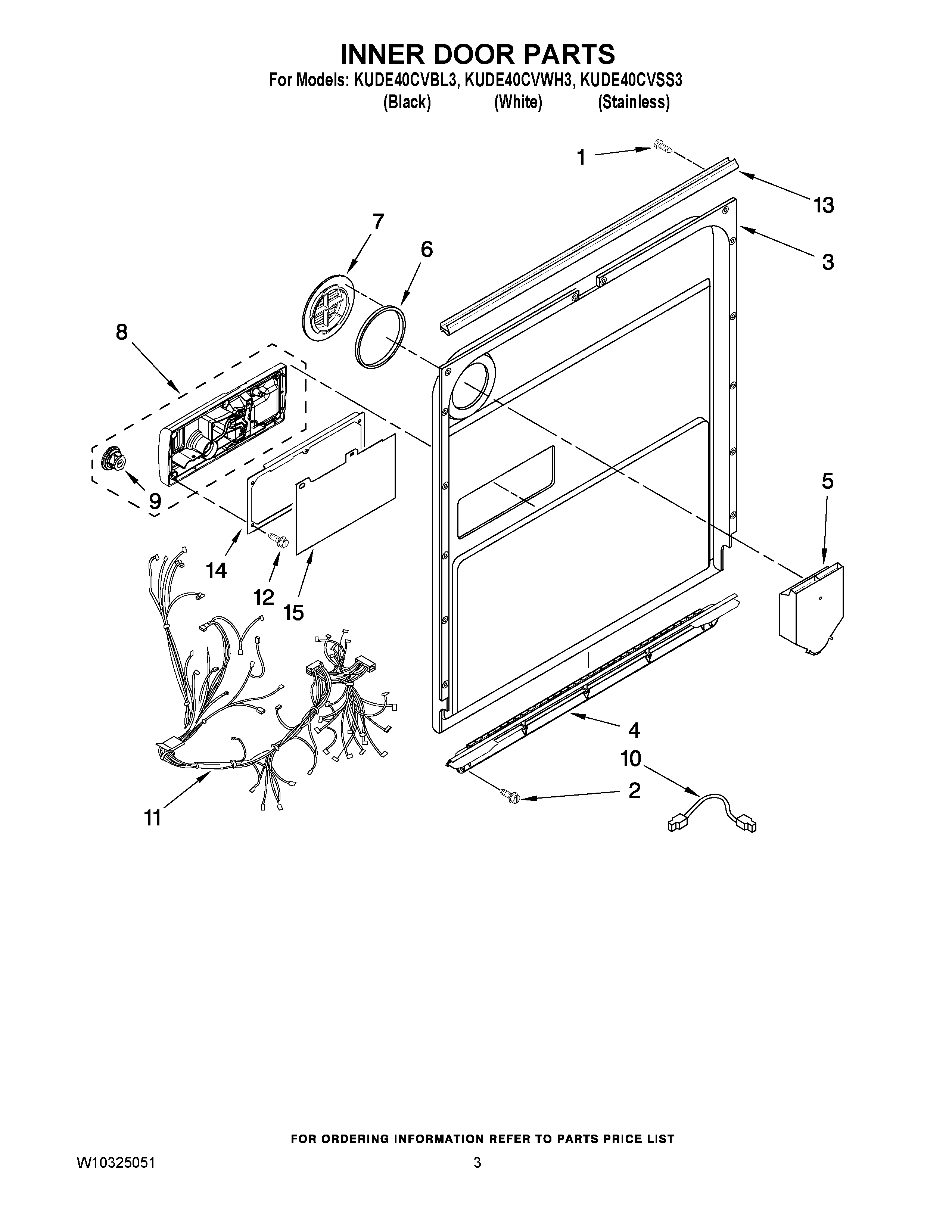 INNER DOOR PARTS

For Models: KUDE40CVBL3, KUDE40CVWH3, KUDE40CVSS3
(Black) (White) (Stainless)

1
13
3
7
6
8
9
14
12
15
5
4
10
2
11

FOR ORDERING INFORMATION REFER TO PARTS PRICE LIST

W10325051 3