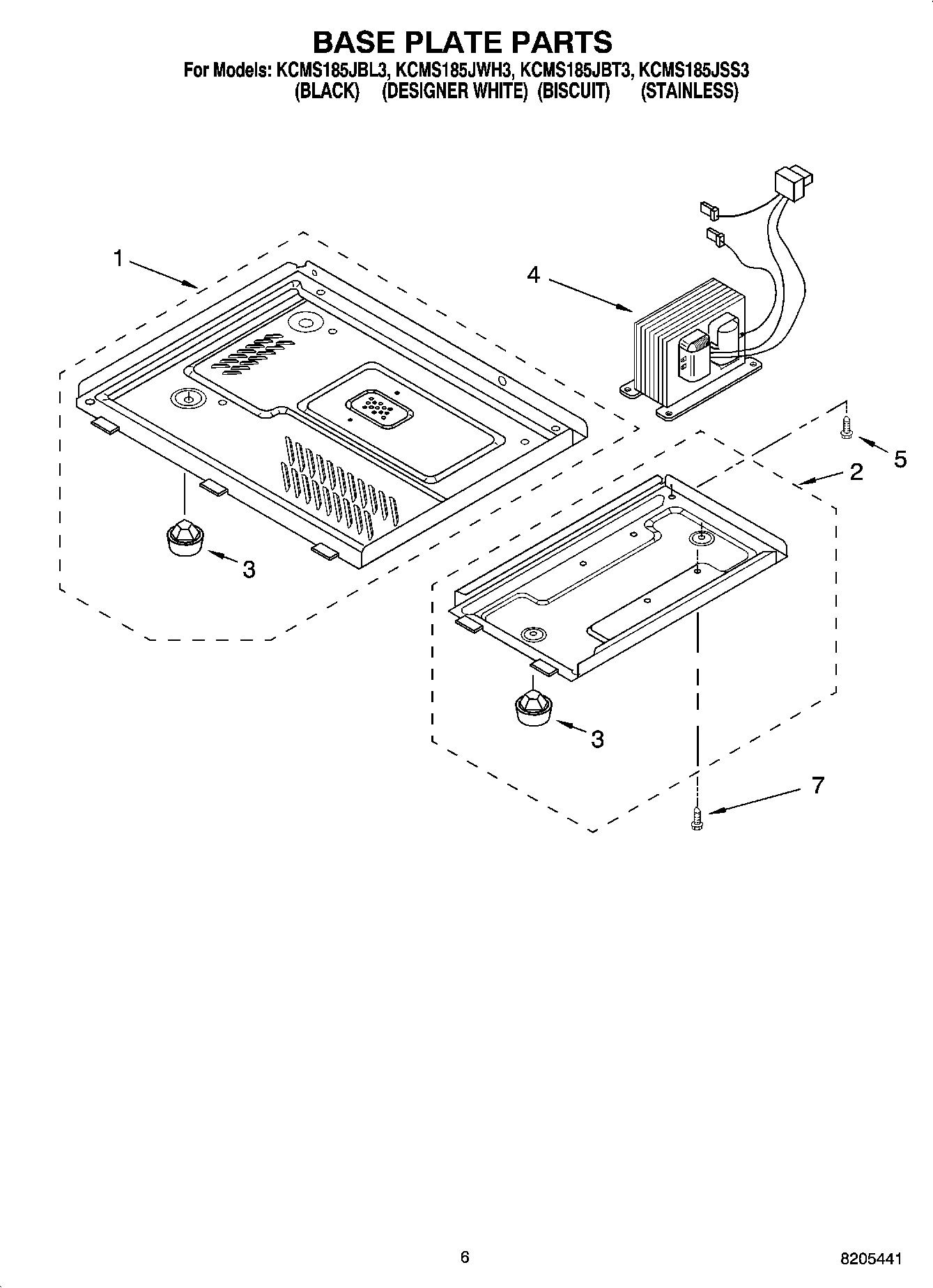 BASE PLATE PARTS
For Models: KCMS185JBL3, KCMS185JWH3, KCMS185JBT3, KCMS185JSS3
(BLACK) (DESIGNER WHITE) (BISCUIT) (STAINLESS)

1

4

5

2

3

3

7

6

8205441