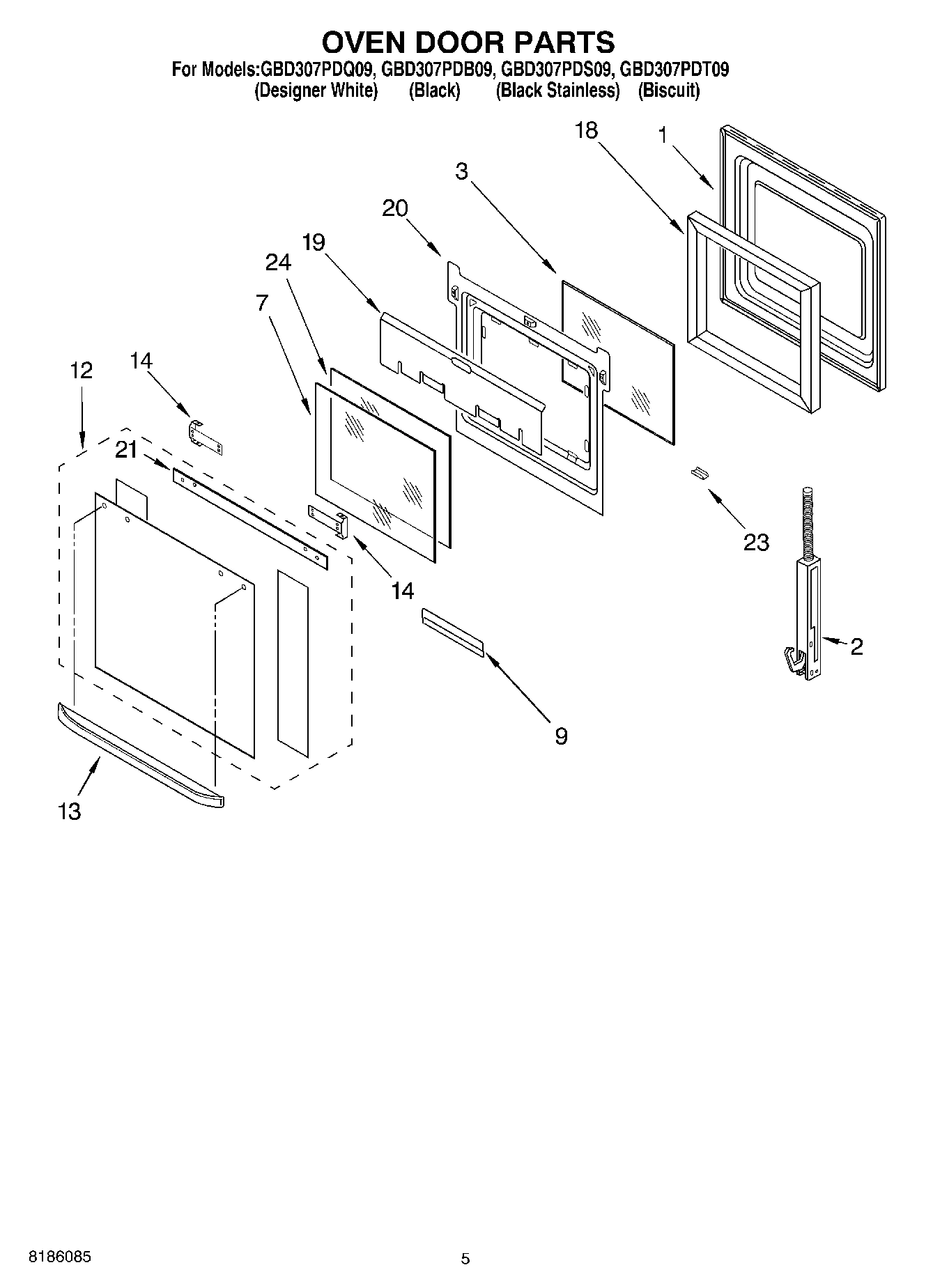 OVEN DOOR PARTS
For Models:GBD307PDQ09, GBD307PDB09, GBD307PDS09, GBD307PDT09
(Designer White) (Black) (Black Stainless) (Biscuit)

18
1
3
20
19
24
7
12
14
21
14
23
2
9
13

8186085
5