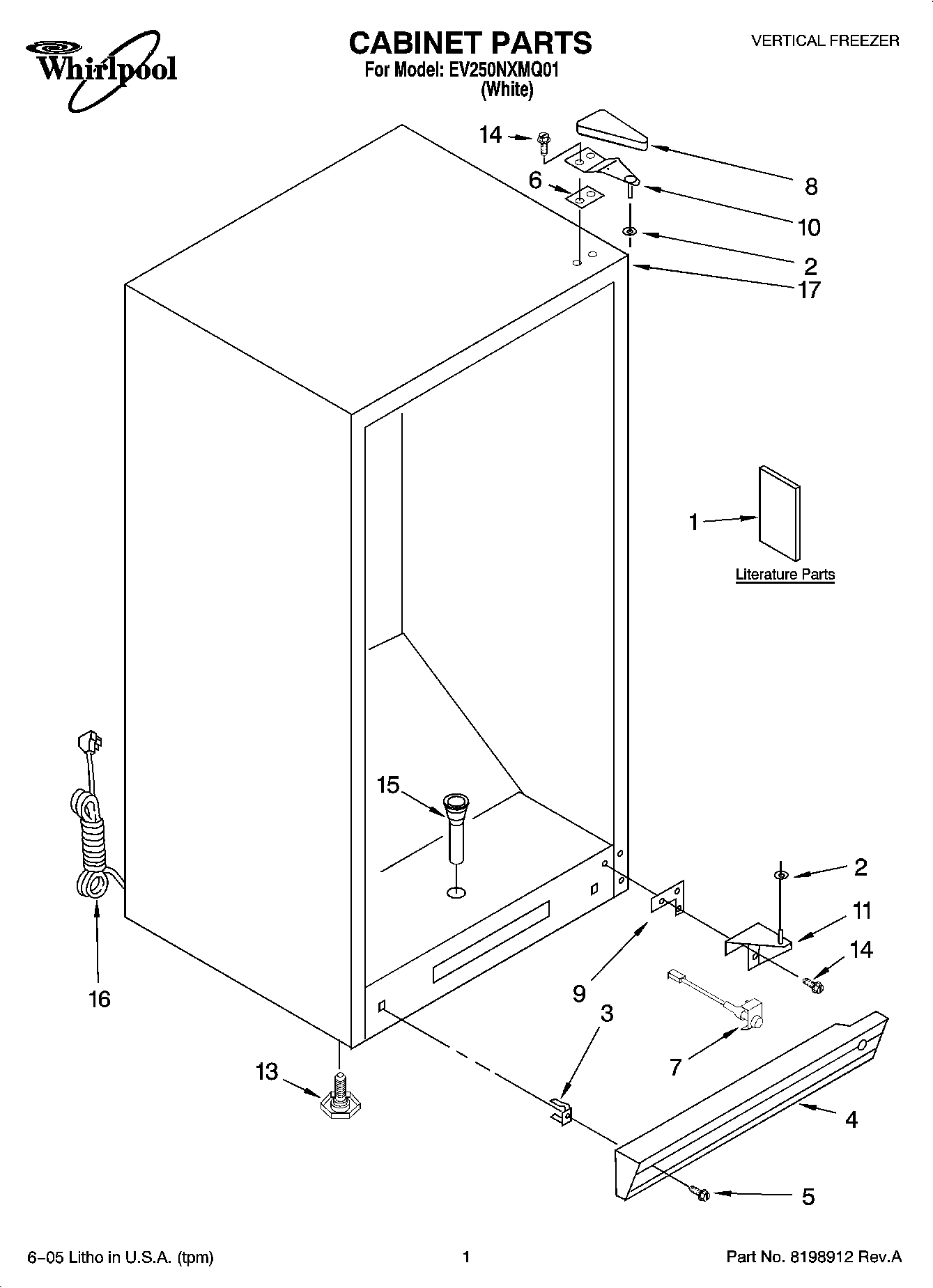 Whirlpool

CABINET PARTS
For Model: EV250NXMQ01
(White)

VERTICAL FREEZER

14
6
8
10
2
17
1
Literature Parts
15
16
2
11
14
9
3
7
13
4
5

6–05 Litho in U.S.A. (tpm)

1

Part No. 8198912 Rev.A