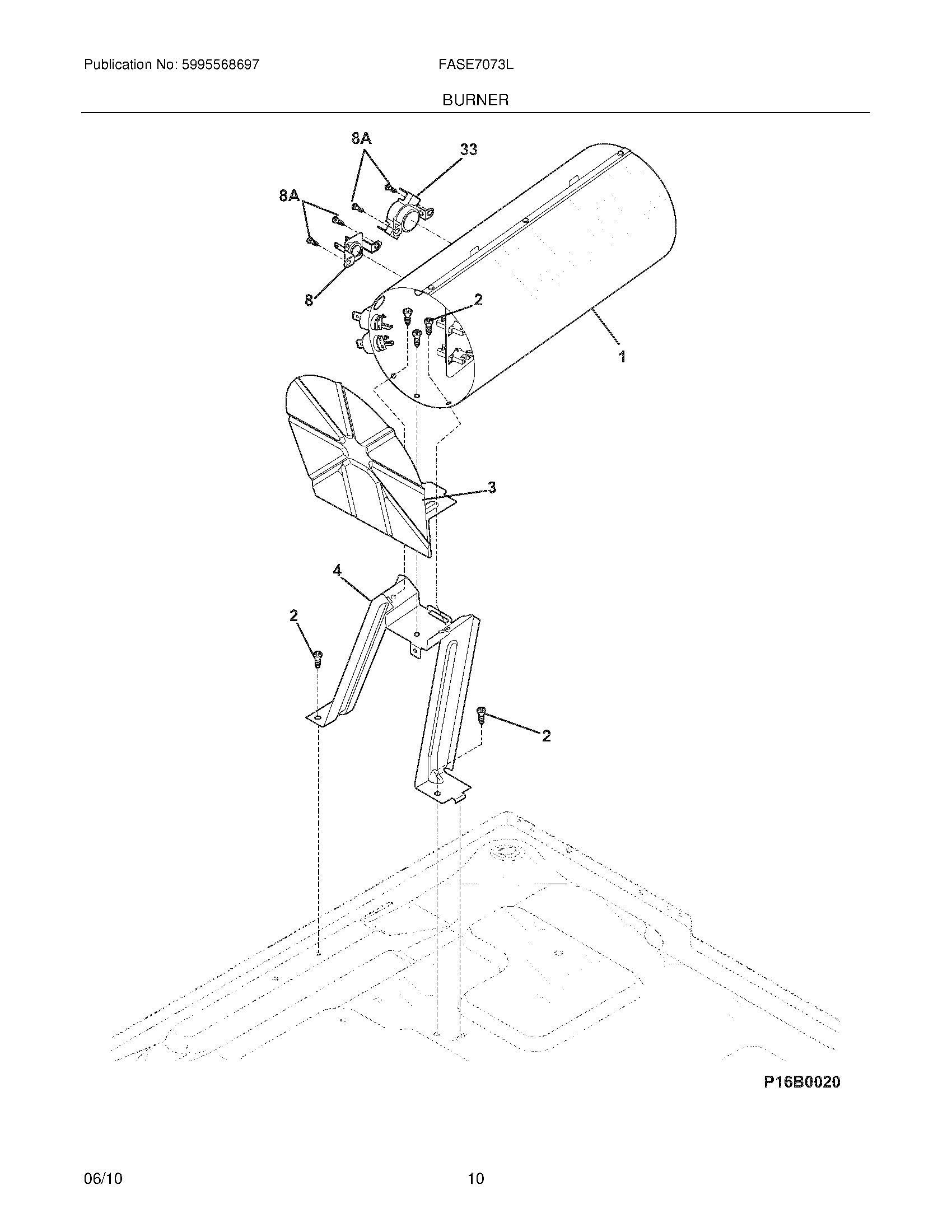 Publication No: 5995568697

FASE7073L

BURNER

8A

33

8A

8

2

1

3

4

2

2

P16B0020

06/10

10