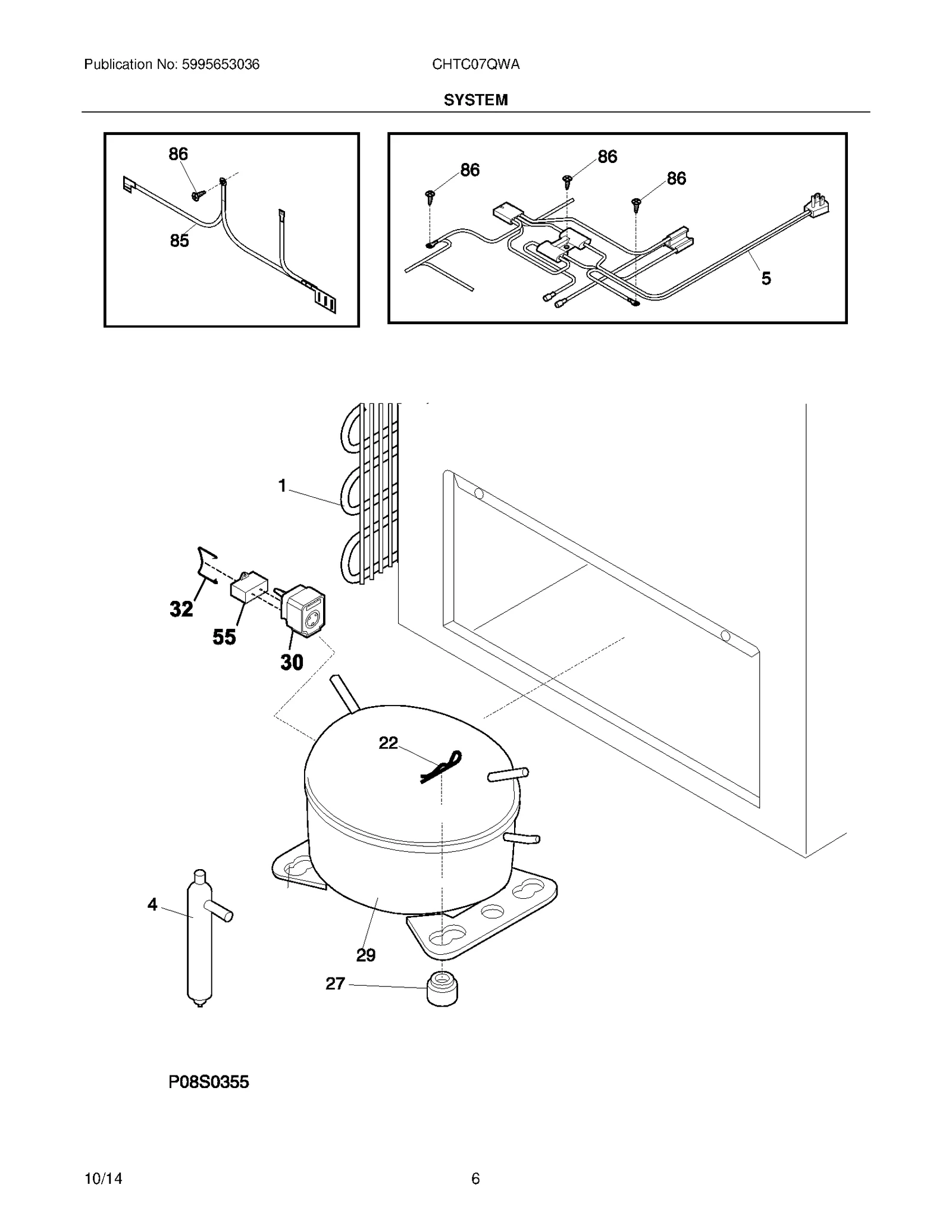 Publication No: 5995653036

CHTC07QWA

SYSTEM

86

85

86

86

86

5

1

32

55

30

22

4

29

27

P08S0355

10/14

6