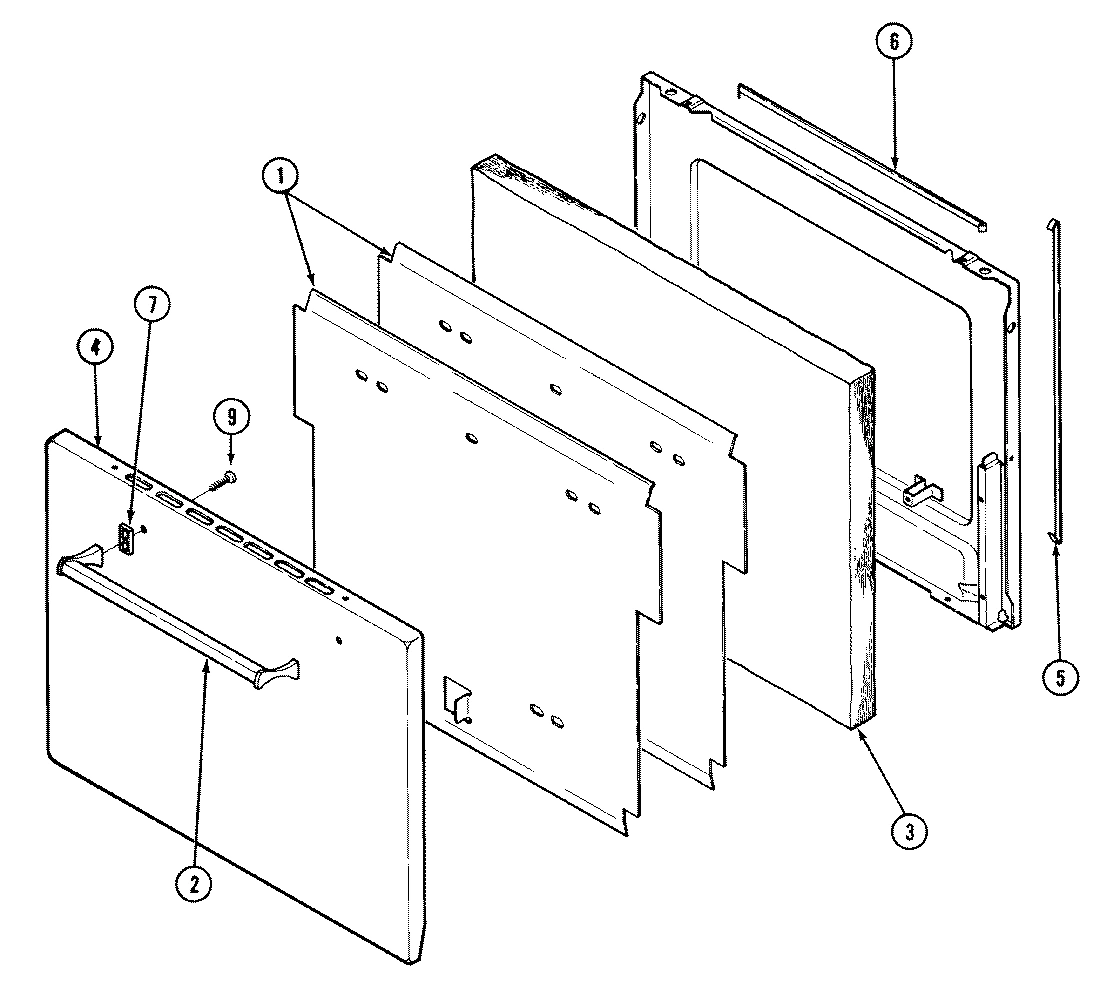 6
1
7
4
9
5
3
2