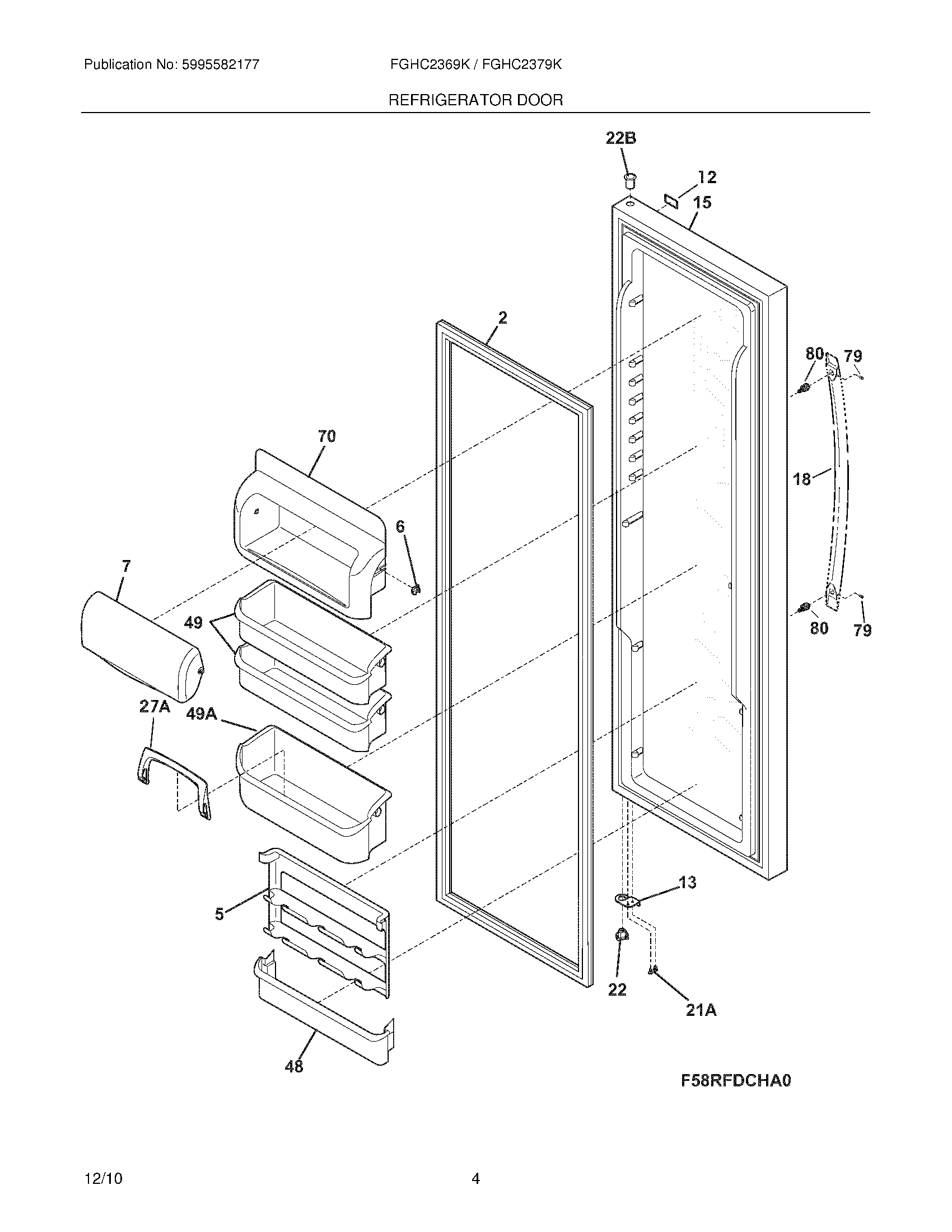 Publication No: 5995582177

FGHC2369K / FGHC2379K

REFRIGERATOR DOOR

22B
12
15
2
80
79
70
18
6
7
49
80
79
27A
49A
13
5
22
21A
48

F58RFDCHA0

12/10

4